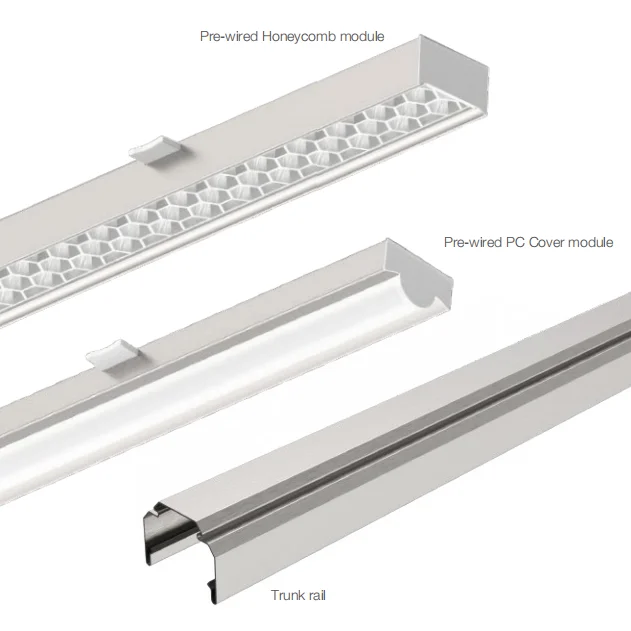 Pre-wired Honeycomb module

Pre-wired PC Cover module

Trunk rail