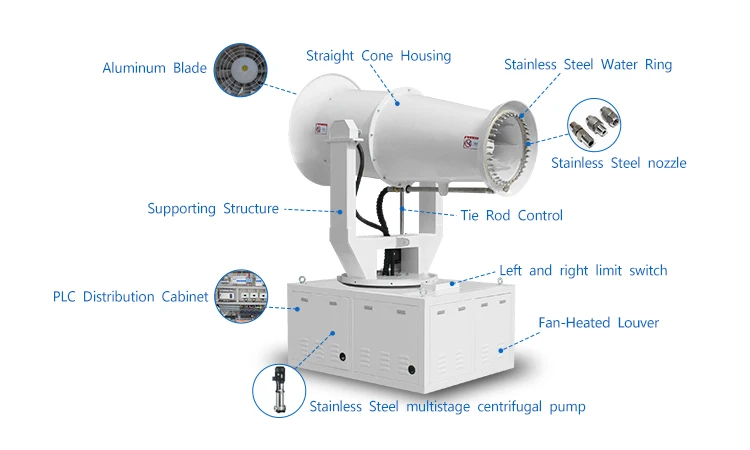 Aluminum Blade

Straight Cone Housing

Stainless Steel Water Ring

Stainless Steel nozzle

Supporting Structure

Tie Rod Control

Left and right limit switch

PLC Distribution Cabinet

Fan-Heated Louver

Stainless Steel multistage centrifugal pump