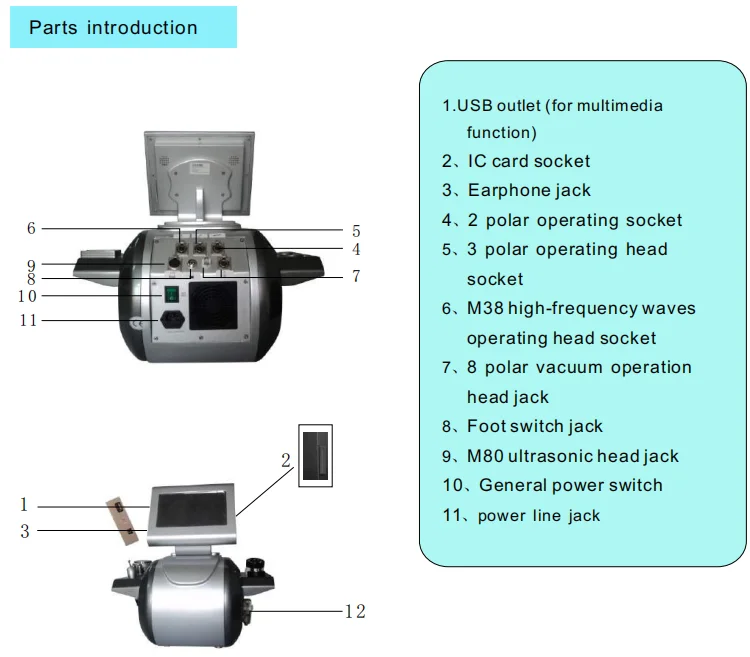 Parts introduction

6
5
4
9
8
7
10
11

2
1
3
12

1.USB outlet (for multimedia function)
2、IC card socket
3、Earphone jack
4、2 polar operating socket
5、3 polar operating head socket
6、M38 high-frequency waves operating head socket
7、8 polar vacuum operation head jack
8、Foot switch jack
9、M80 ultrasonic head jack
10、General power switch
11、power line jack