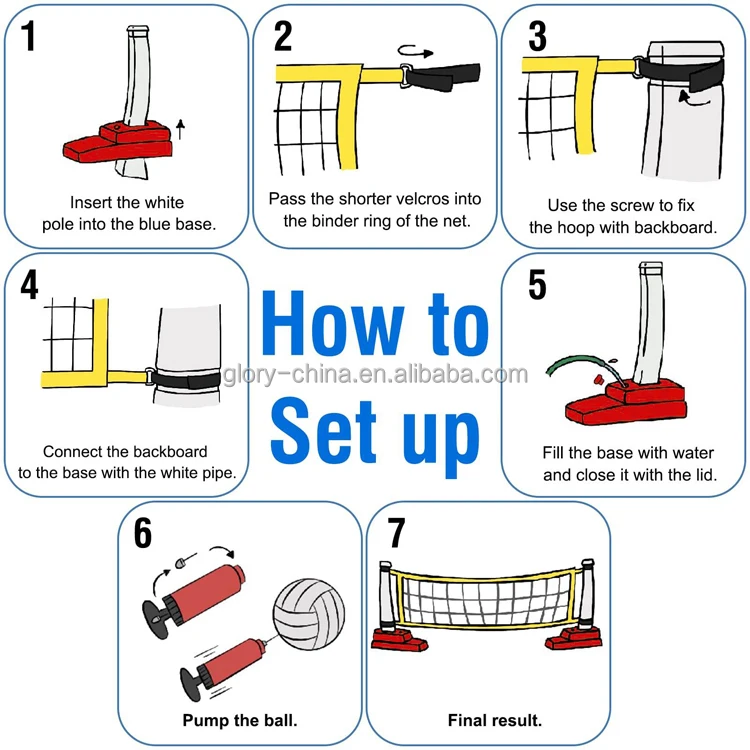 1

Insert the white pole into the blue base.

2

Pass the shorter velcros into the binder ring of the net.

3

Use the screw to fix the hoop with backboard.

4

Connect the backboard to the base with the white pipe.

How to Set up

glory-china.en.alibaba.com

5

Fill the base with water and close it with the lid.

6

Pump the ball.

7

Final result.