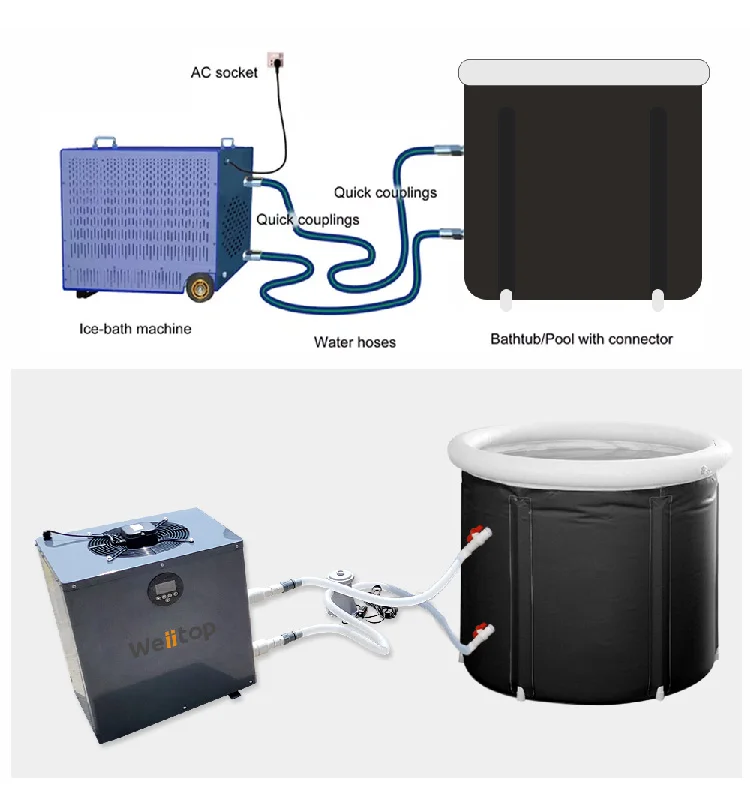 AC socket

Quick couplings

Quick couplings

Ice-bath machine

Water hoses

Bathtub/Pool with connector

Weiitop