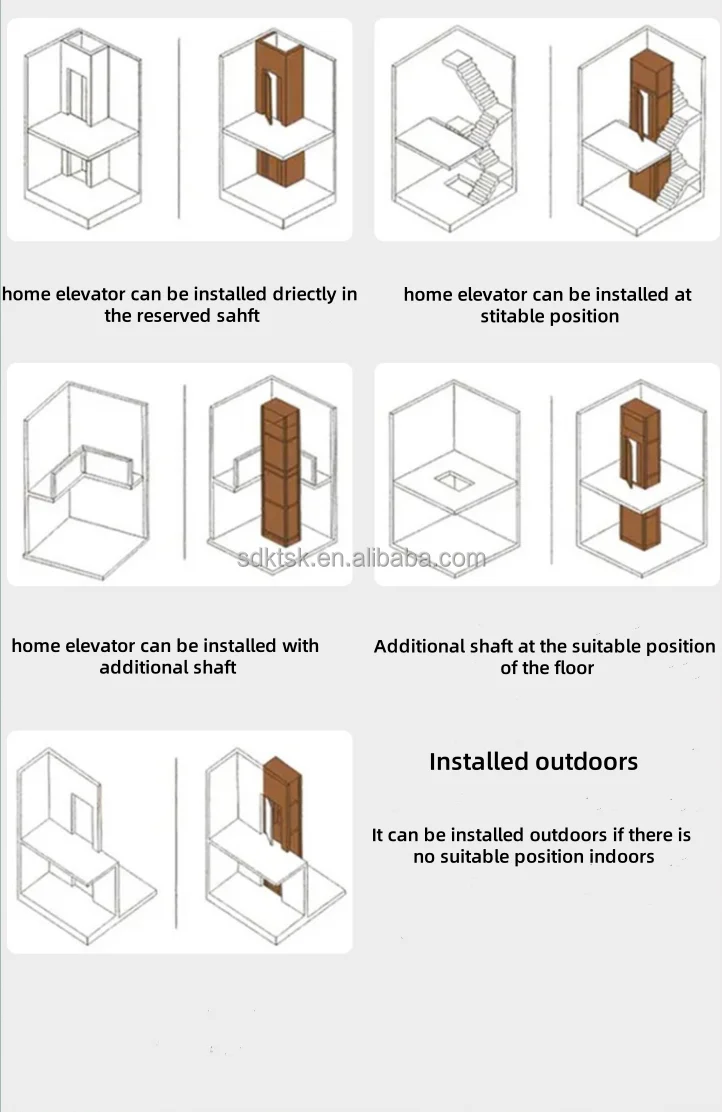 home elevator can be installed driectly in the reserved sahft

home elevator can be installed at stitable position

sdktsk.en.alibaba.com

home elevator can be installed with additional shaft

Additional shaft at the suitable position of the floor

Installed outdoors

It can be installed outdoors if there is no suitable position indoors