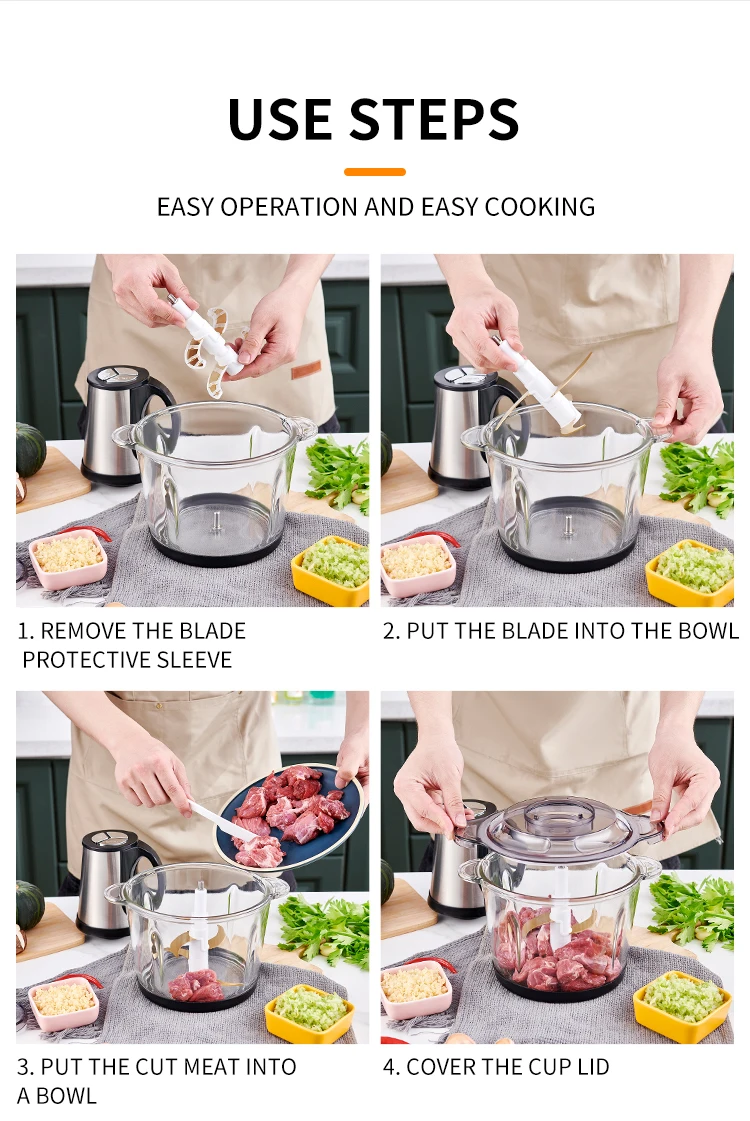 USE STEPS

EASY OPERATION AND EASY COOKING

1. REMOVE THE BLADE PROTECTIVE SLEEVE

2. PUT THE BLADE INTO THE BOWL

3. PUT THE CUT MEAT INTO A BOWL

4. COVER THE CUP LID