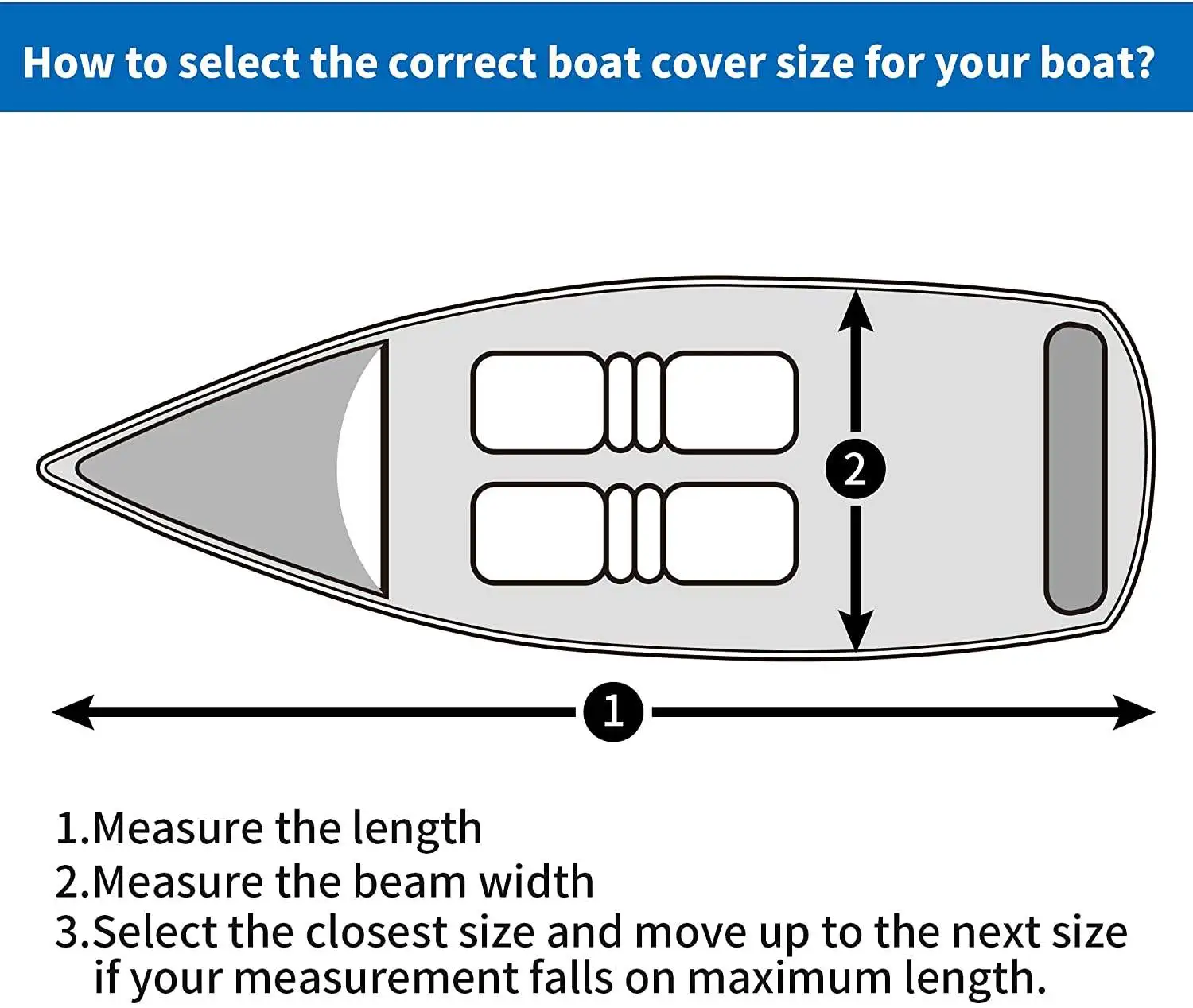 How to select the correct boat cover size for your boat?

2

1

1.Measure the length
2.Measure the beam width
3.Select the closest size and move up to the next size if your measurement falls on maximum length.