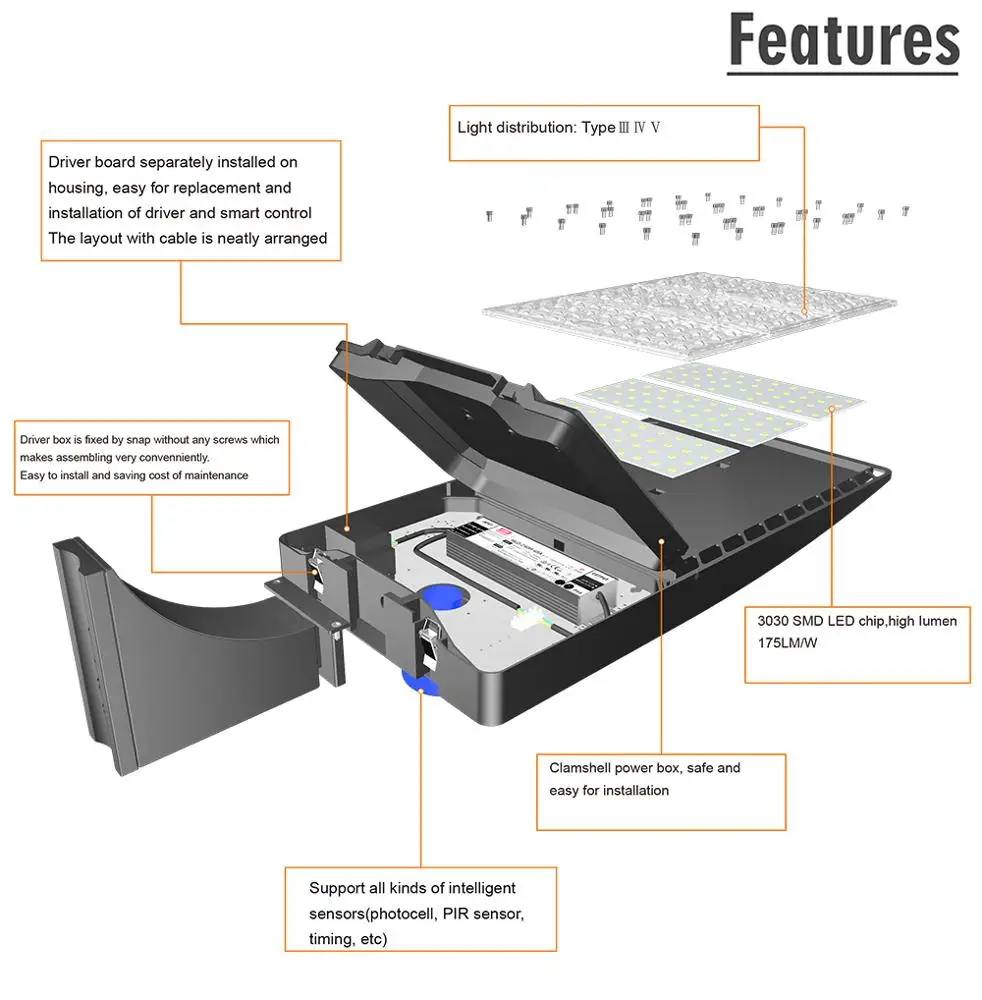 Features

Light distribution: Type Ⅲ Ⅳ Ⅴ

Driver board separately installed on housing, easy for replacement and installation of driver and smart control
The layout with cable is neatly arranged

Driver box is fixed by snap without any screws which makes assembling very convenniently.
Easy to install and saving cost of maintenance

3030 SMD LED chip,high lumen 175LM/W

Clamshell power box, safe and easy for installation

Support all kinds of intelligent sensors(photocell, PIR sensor, timing, etc)