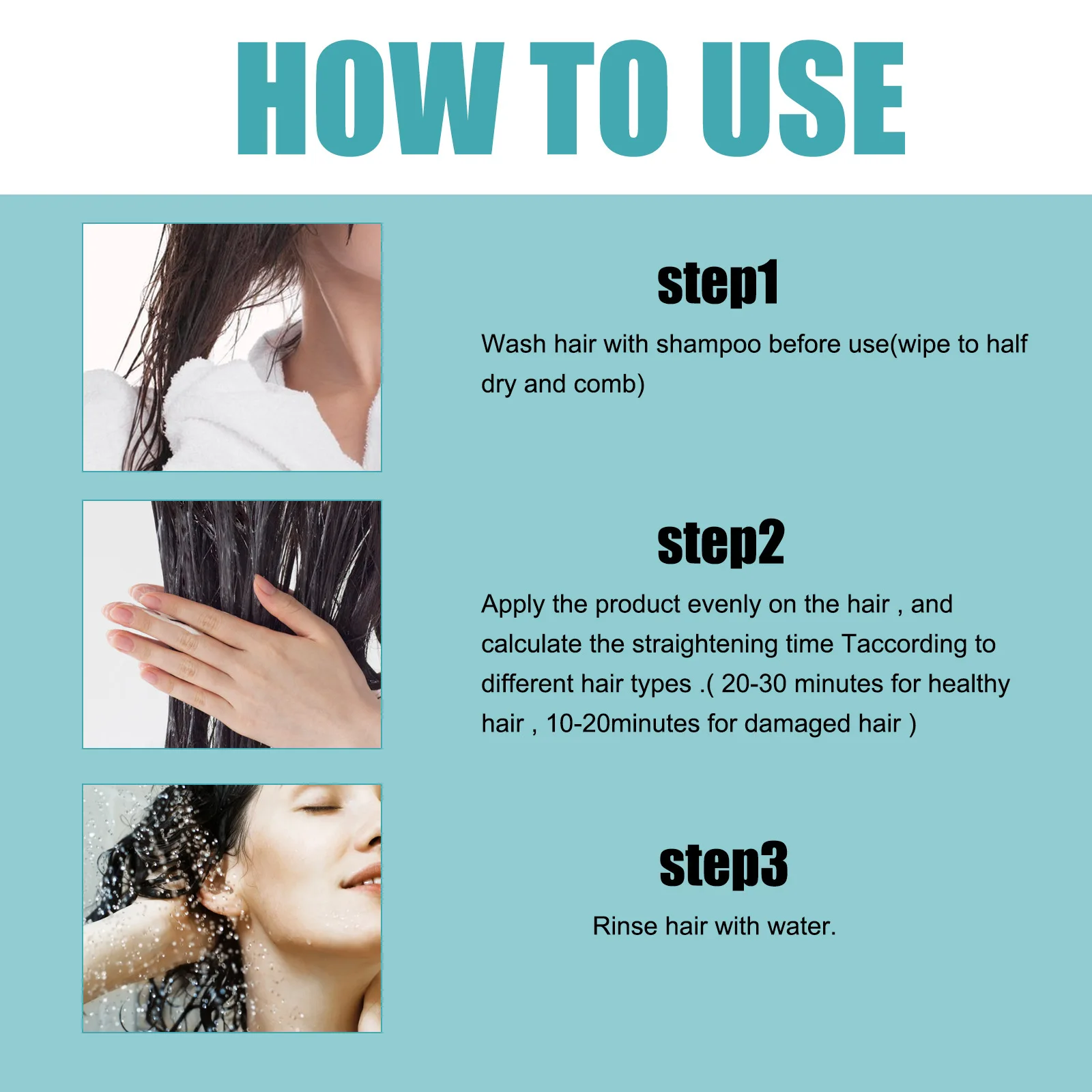 HOW TO USE

step1

Wash hair with shampoo before use(wipe to half dry and comb)

step2

Apply the product evenly on the hair , and calculate the straightening time Taccording to different hair types .( 20-30 minutes for healthy hair , 10-20minutes for damaged hair )

step3

Rinse hair with water.