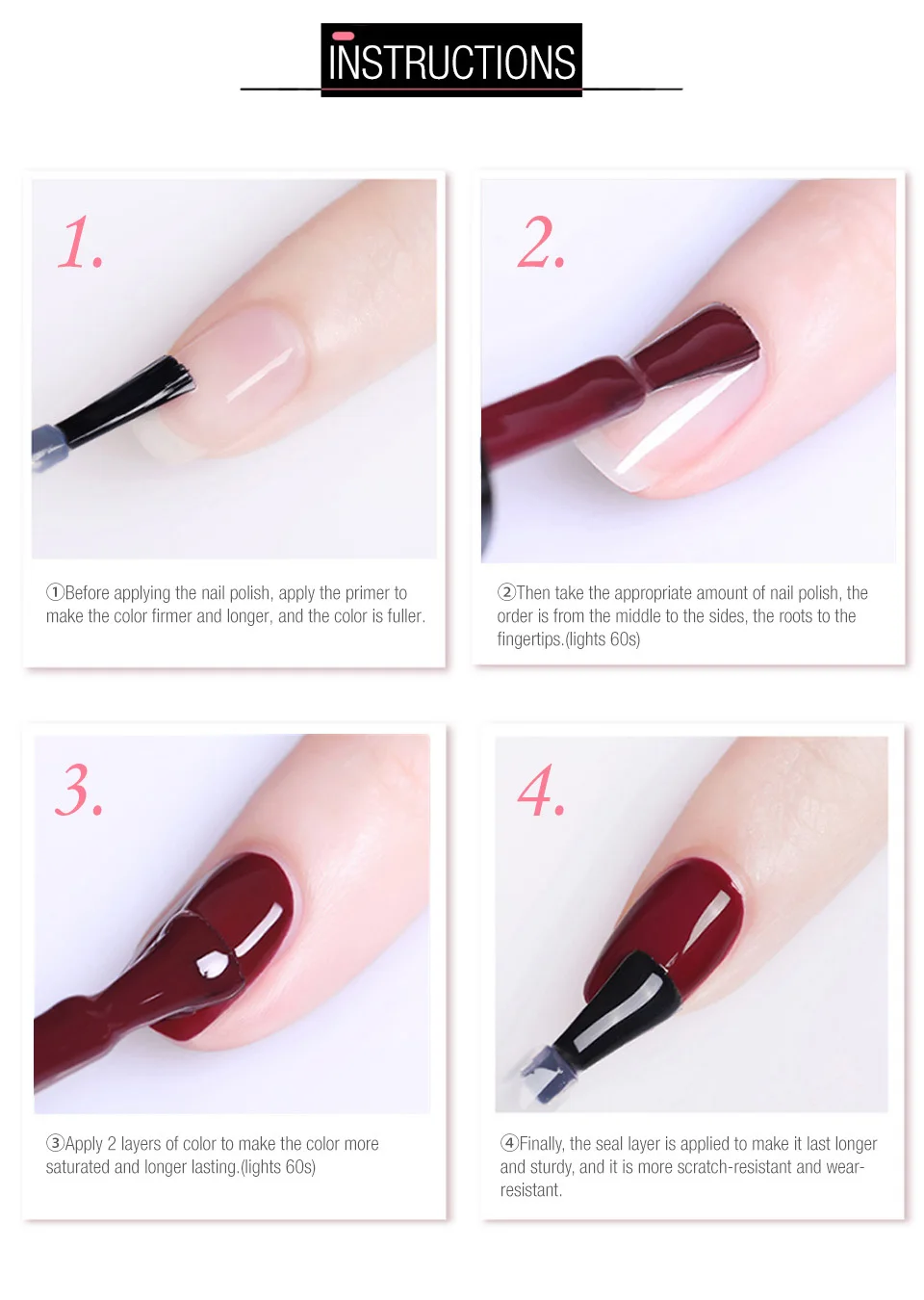 INSTRUCTIONS

1.

①Before applying the nail polish, apply the primer to make the color firmer and longer, and the color is fuller.

2.

②Then take the appropriate amount of nail polish, the order is from the middle to the sides, the roots to the fingertips.(lights 60s)

3.

③Apply 2 layers of color to make the color more saturated and longer lasting.(lights 60s)

4.

④Finally, the seal layer is applied to make it last longer and sturdy, and it is more scratch-resistant and wear-resistant.