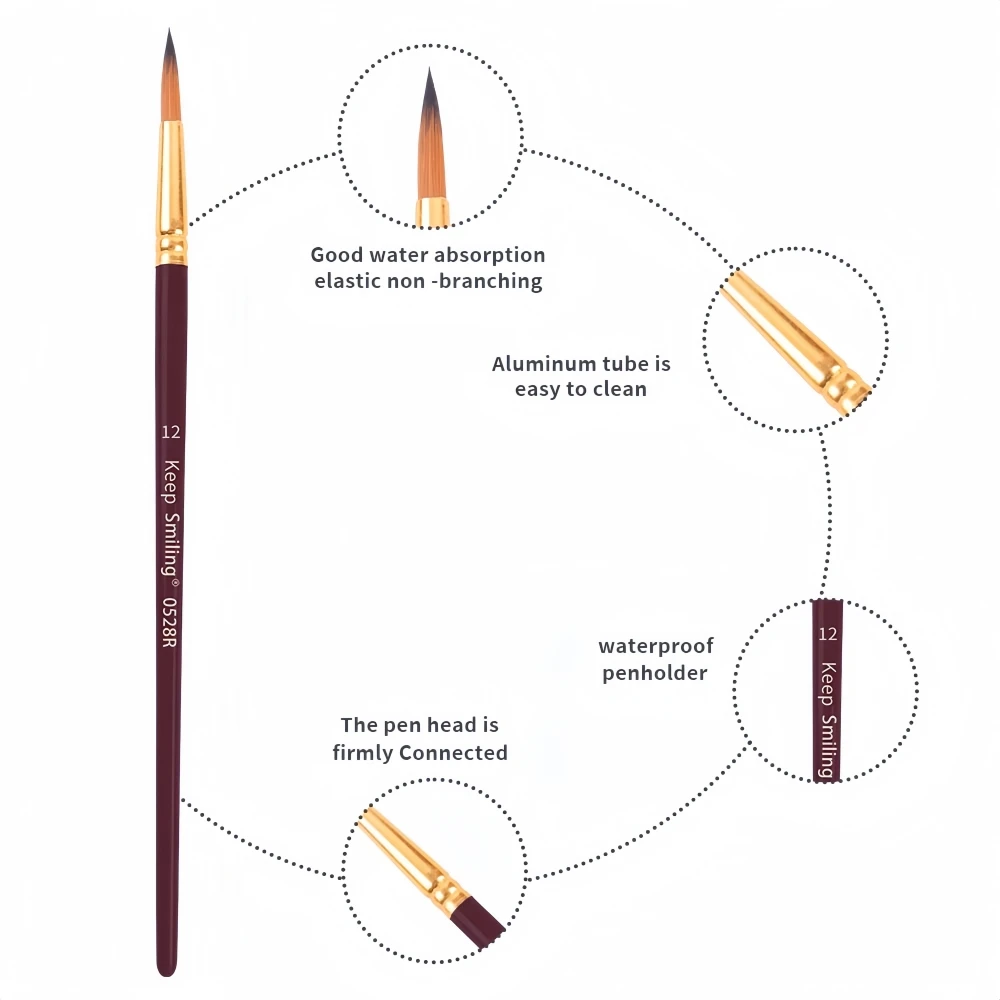 12
Keep Smiling® 0528R

Good water absorption
elastic non -branching

Aluminum tube is
easy to clean

waterproof
penholder

12
Keep Smiling

The pen head is
firmly Connected