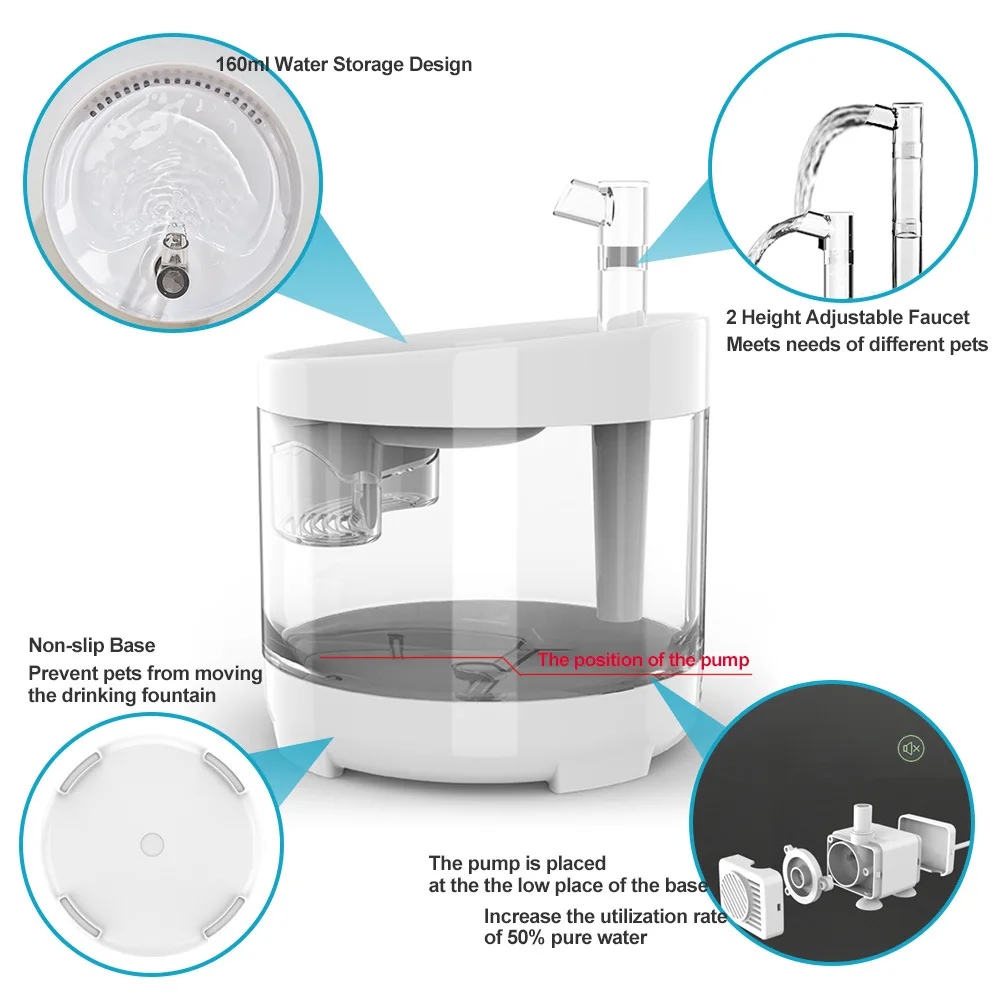 160ml Water Storage Design

2 Height Adjustable Faucet
Meets needs of different pets

Non-slip Base
Prevent pets from moving the drinking fountain

The position of the pump

The pump is placed at the the low place of the base

Increase the utilization rate of 50% pure water