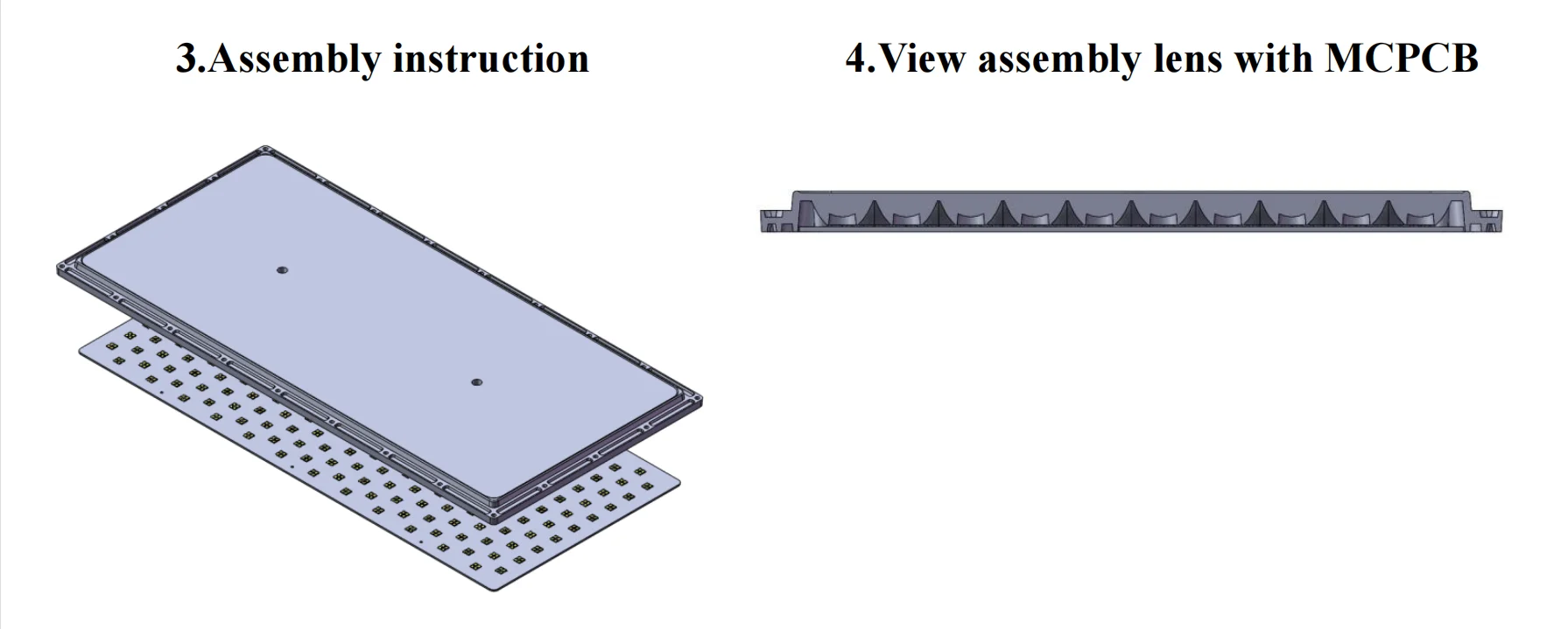 3.Assembly instruction

4.View assembly lens with MCPCB