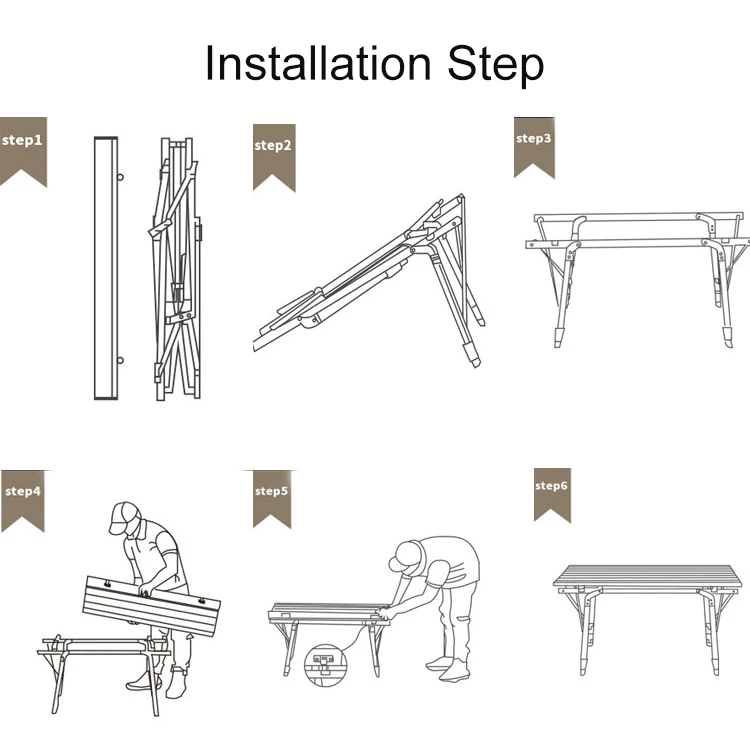 Installation Step

step1

step2

step3

step4

step5

step6