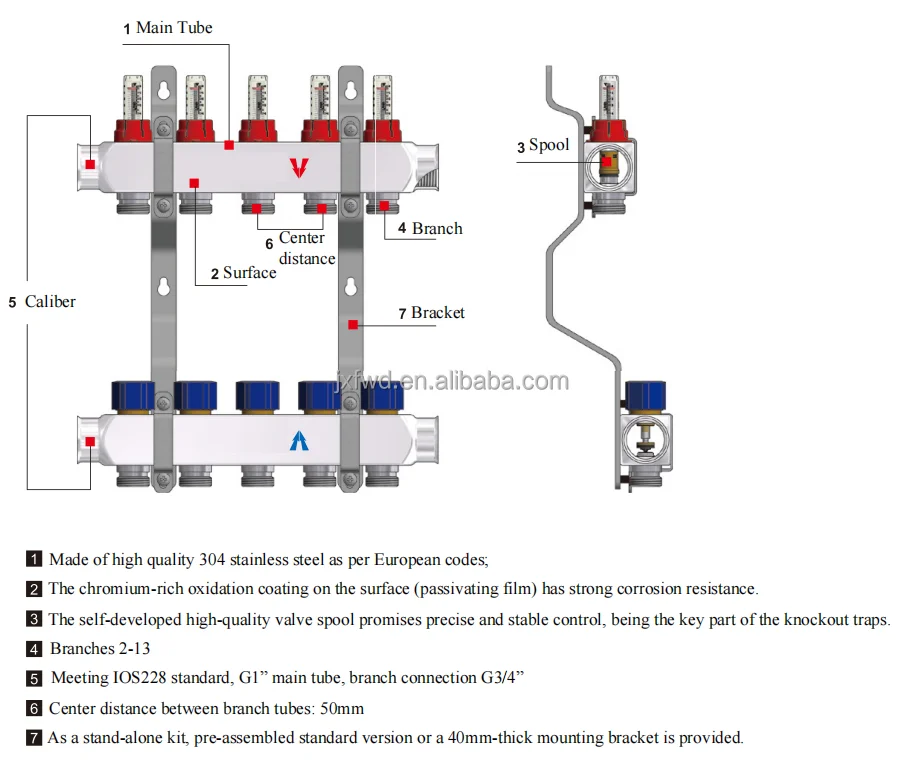 1 Main Tube

3 Spool

6 Center distance

4 Branch

2 Surface

5 Caliber

7 Bracket

jxfwd.en.alibaba.com

1 Made of high quality 304 stainless steel as per European codes;

2 The chromium-rich oxidation coating on the surface (passivating film) has strong corrosion resistance.

3 The self-developed high-quality valve spool promises precise and stable control, being the key part of the knockout traps.

4 Branches 2-13

5 Meeting IOS228 standard, G1” main tube, branch connection G3/4”

6 Center distance between branch tubes: 50mm

7 As a stand-alone kit, pre-assembled standard version or a 40mm-thick mounting bracket is provided.