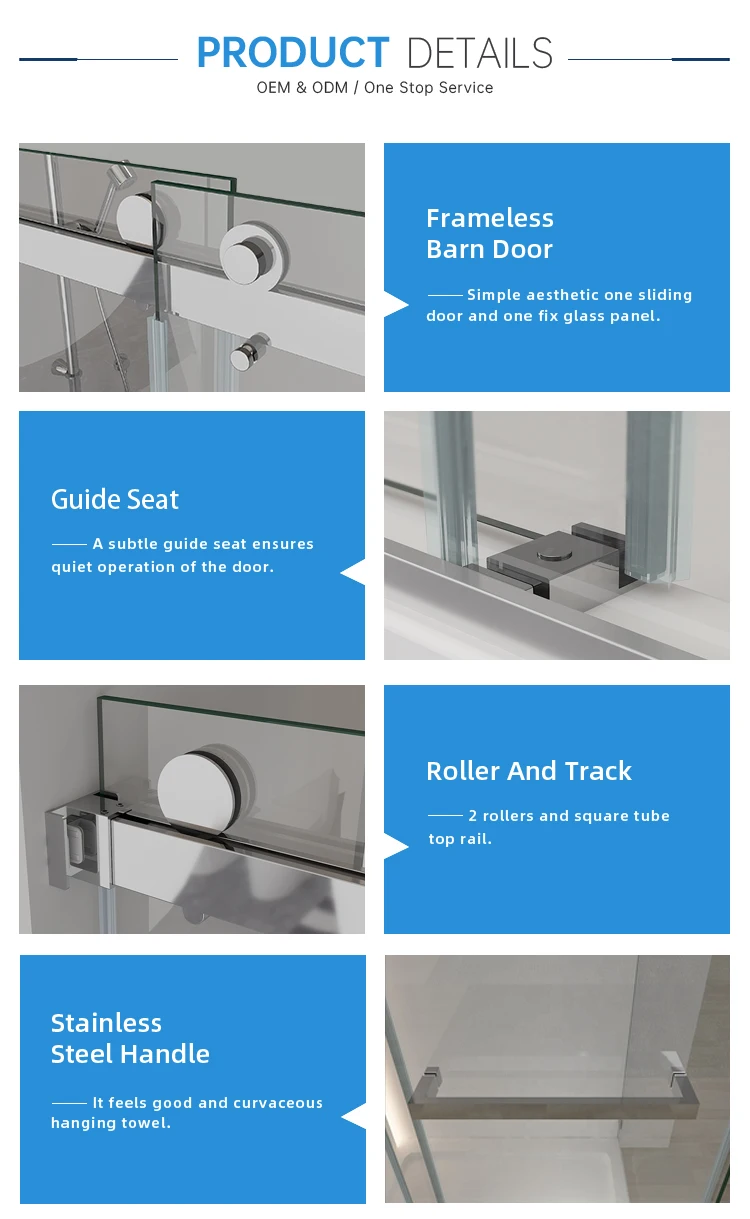 PRODUCT DETAILS
OEM & ODM / One Stop Service

Frameless
Barn Door

—— Simple aesthetic one sliding door and one fix glass panel.

Guide Seat

—— A subtle guide seat ensures quiet operation of the door.

Roller And Track

—— 2 rollers and square tube top rail.

Stainless
Steel Handle

—— It feels good and curvaceous hanging towel.