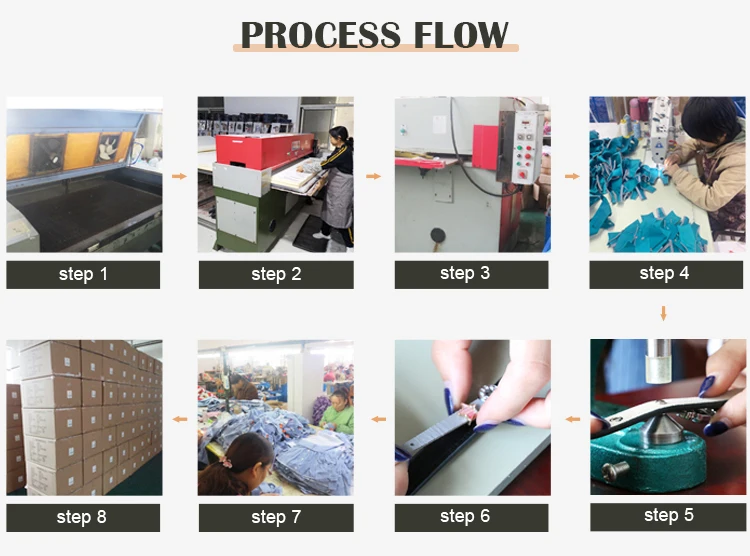 PROCESS FLOW

step 1

step 2

step 3

step 4

step 5

step 6

step 7

step 8