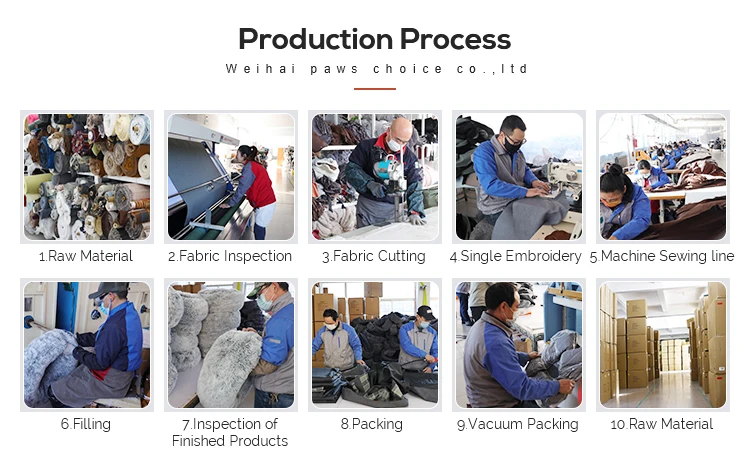 Production Process

Weihai paws choice co.,ltd

1.Raw Material

2.Fabric Inspection

3.Fabric Cutting

4.Single Embroidery

5.Machine Sewing line

6.Filling

7.Inspection of Finished Products

8.Packing

9.Vacuum Packing

10.Raw Material