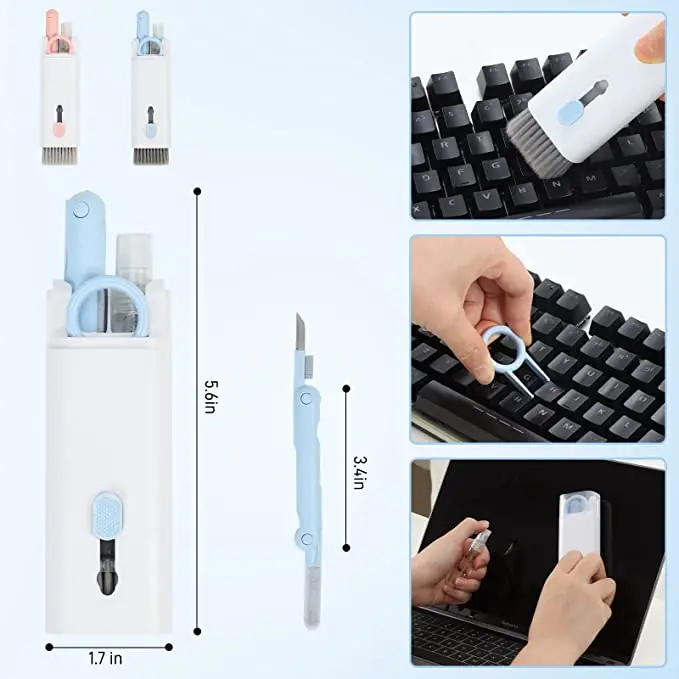 5.6in

3.4in

1.7 in