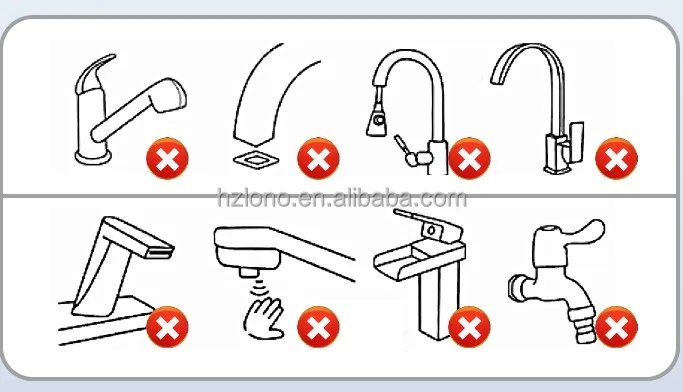 hzlono.en.alibaba.com