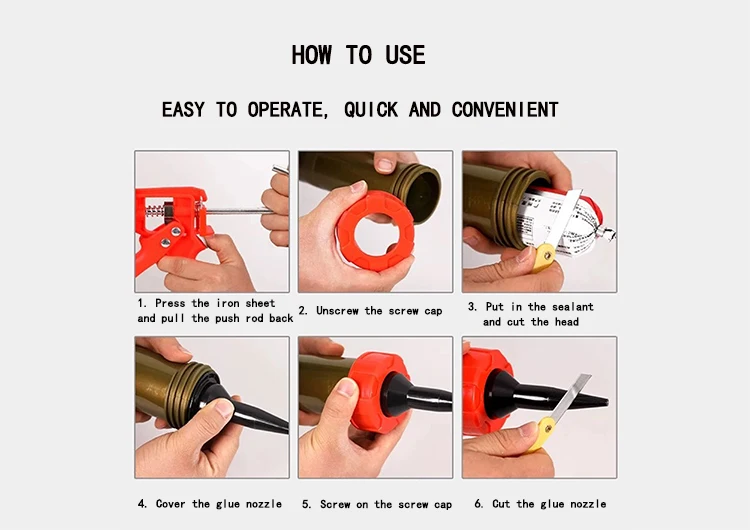 HOW TO USE

EASY TO OPERATE, QUICK AND CONVENIENT

1. Press the iron sheet and pull the push rod back

2. Unscrew the screw cap

3. Put in the sealant and cut the head

4. Cover the glue nozzle

5. Screw on the screw cap

6. Cut the glue nozzle