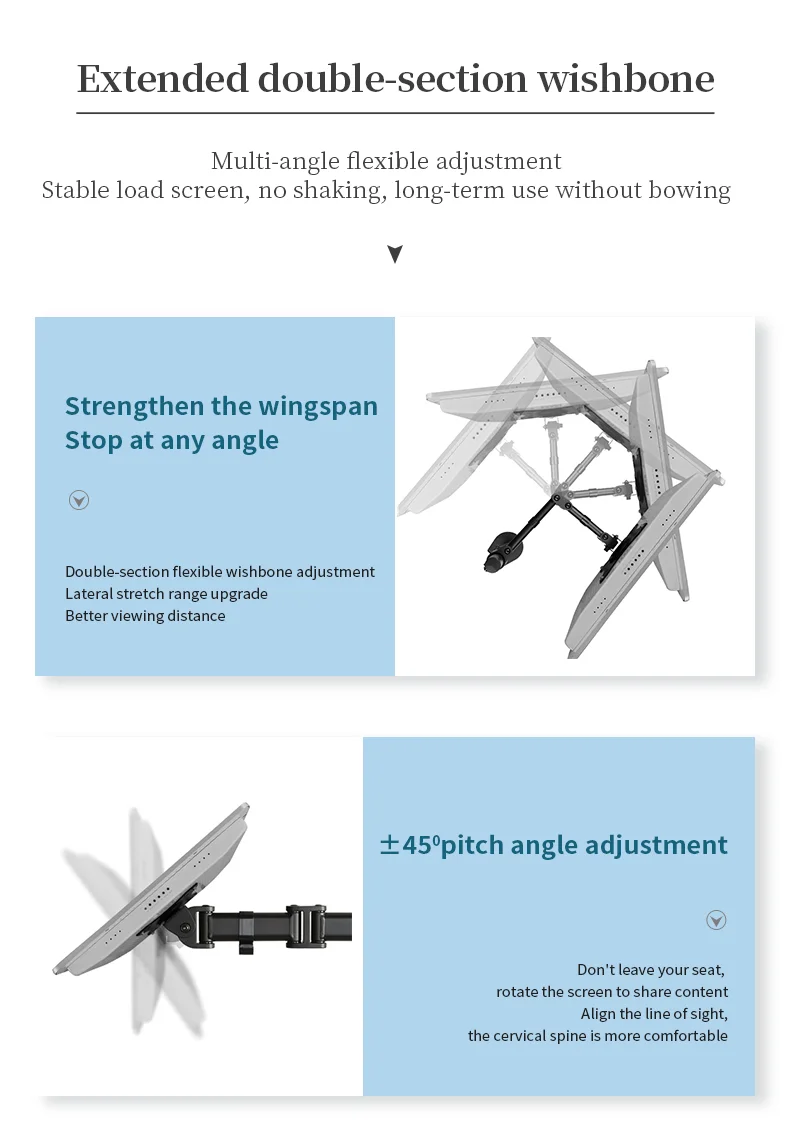 Extended double-section wishbone

Multi-angle flexible adjustment
Stable load screen, no shaking, long-term use without bowing

Strengthen the wingspan
Stop at any angle

Double-section flexible wishbone adjustment
Lateral stretch range upgrade
Better viewing distance

$\pm 45^0$pitch angle adjustment

Don't leave your seat,
rotate the screen to share content
Align the line of sight,
the cervical spine is more comfortable