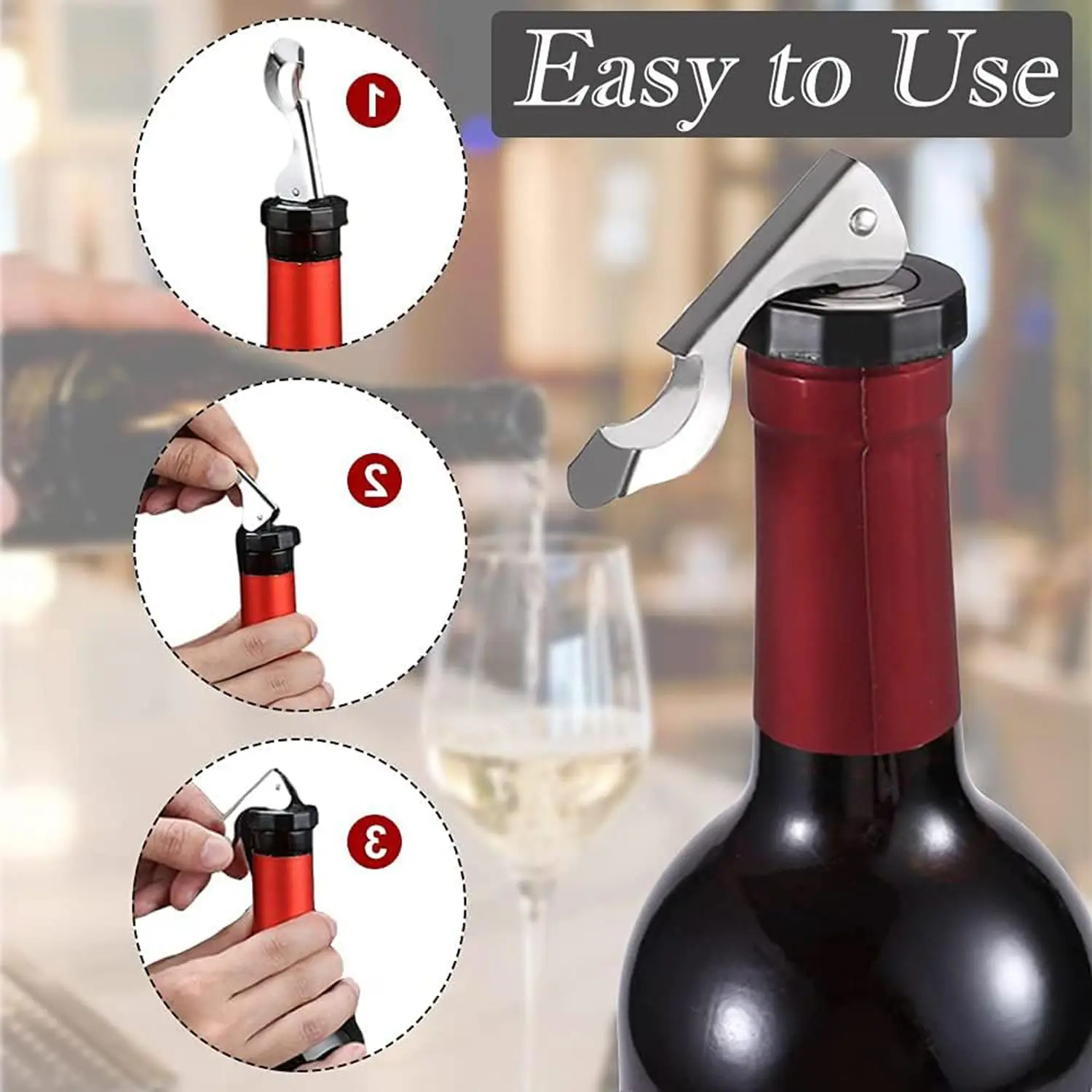 Easy to Use

1

2

3