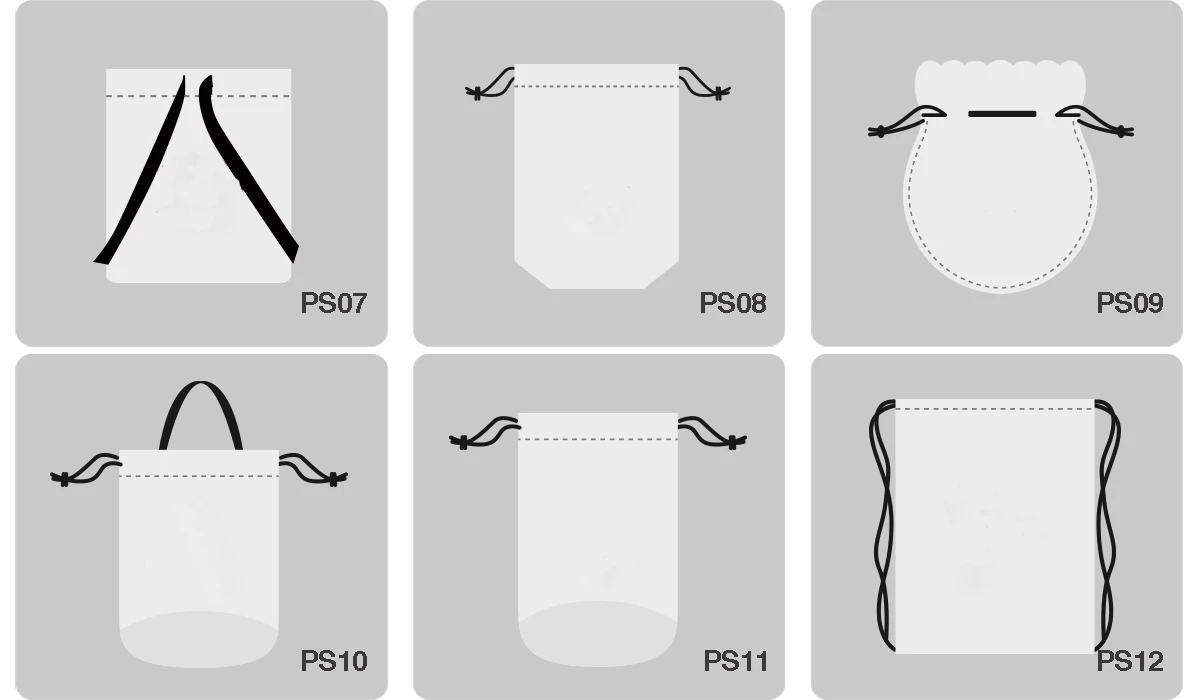 PS07

PS08

PS09

PS10

PS11

PS12