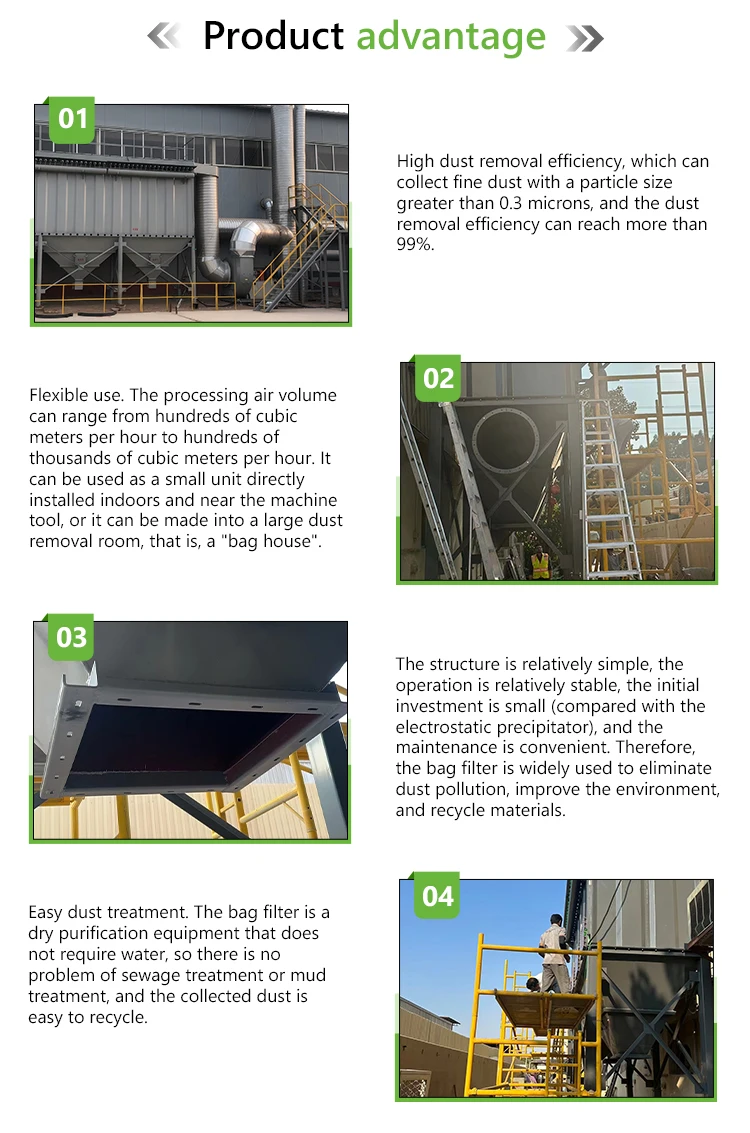 Product advantage

01

High dust removal efficiency, which can collect fine dust with a particle size greater than 0.3 microns, and the dust removal efficiency can reach more than 99%.

Flexible use. The processing air volume can range from hundreds of cubic meters per hour to hundreds of thousands of cubic meters per hour. It can be used as a small unit directly installed indoors and near the machine tool, or it can be made into a large dust removal room, that is, a "bag house".

02

03

The structure is relatively simple, the operation is relatively stable, the initial investment is small (compared with the electrostatic precipitator), and the maintenance is convenient. Therefore, the bag filter is widely used to eliminate dust pollution, improve the environment, and recycle materials.

Easy dust treatment. The bag filter is a dry purification equipment that does not require water, so there is no problem of sewage treatment or mud treatment, and the collected dust is easy to recycle.

04