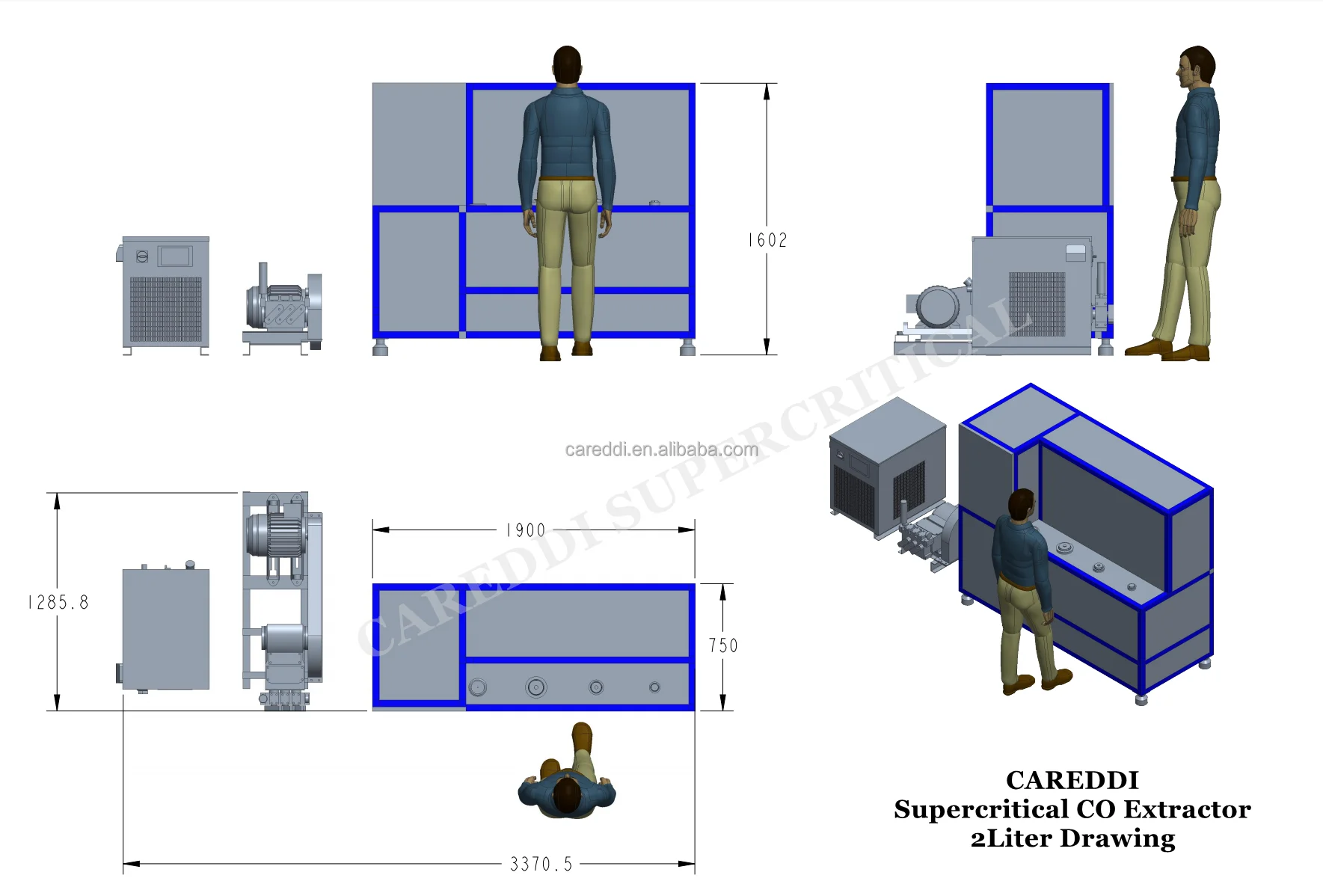 1602

careddi.en.alibaba.com

CAREDDI SUPERCRITICAL

1900

1285.8

750

3370.5

CAREDDI
Supercritical CO Extractor
2Liter Drawing