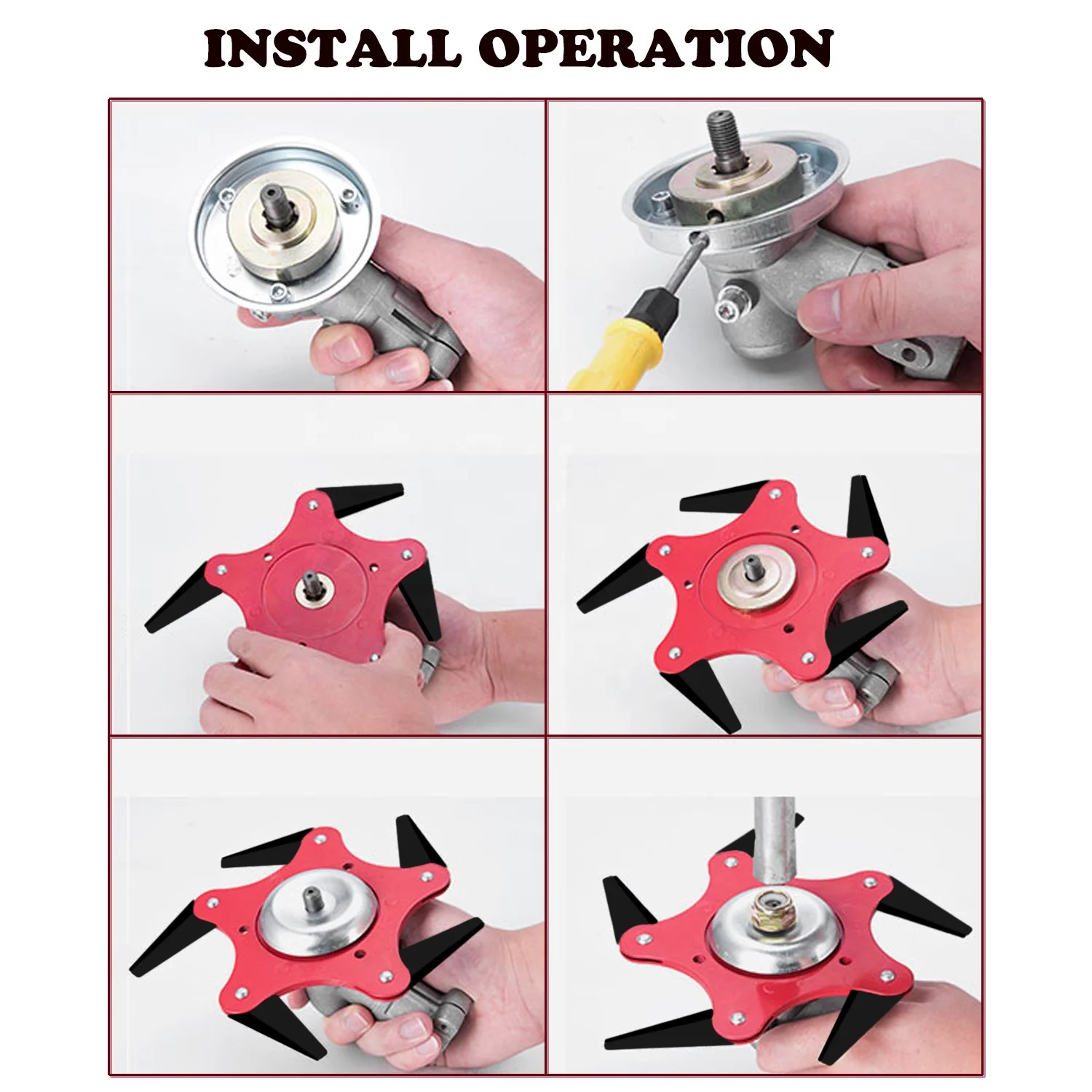 INSTALL OPERATION