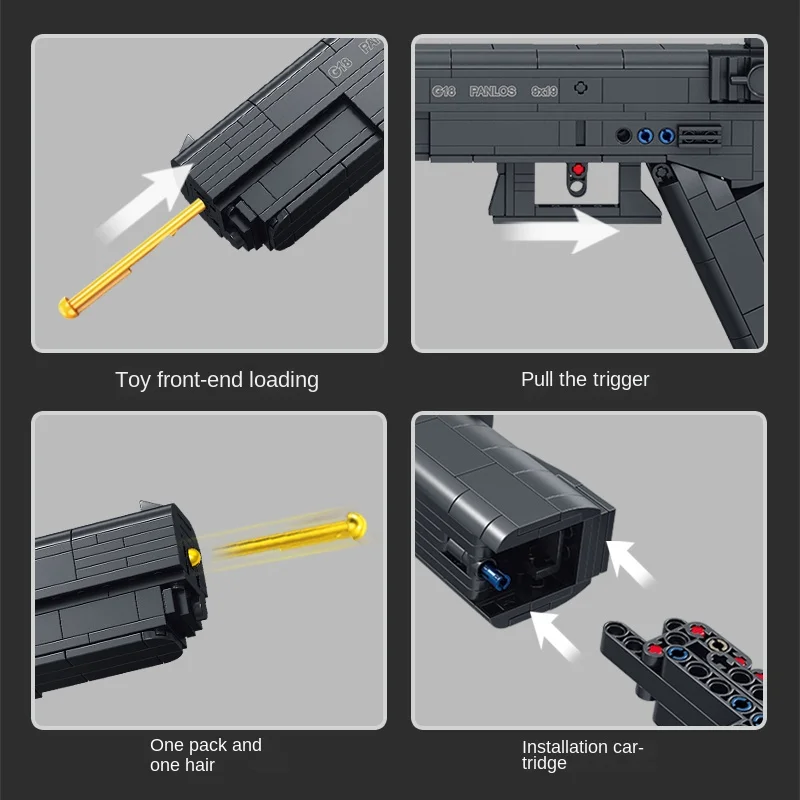 G18 PA

Toy front-end loading

G18 PANLOS 9x19

Pull the trigger

One pack and one hair

Installation cartridge