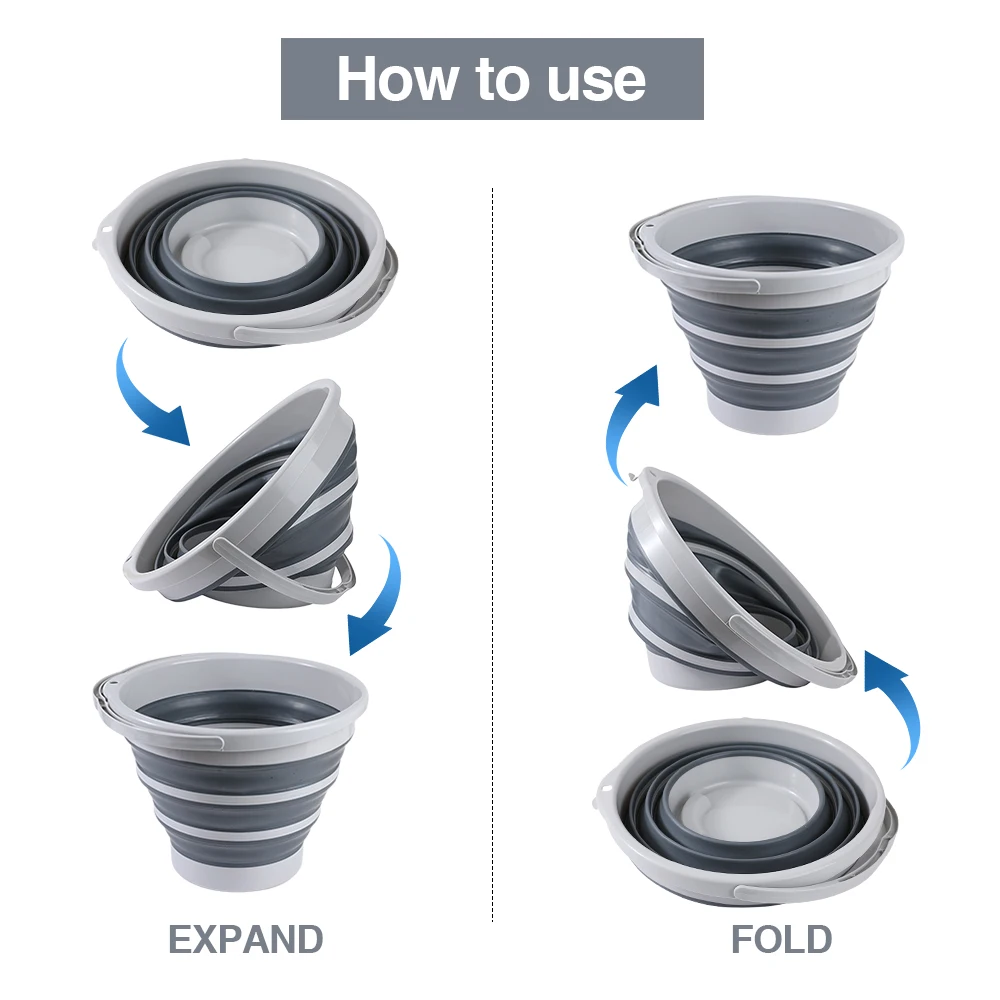 How to use

EXPAND

FOLD