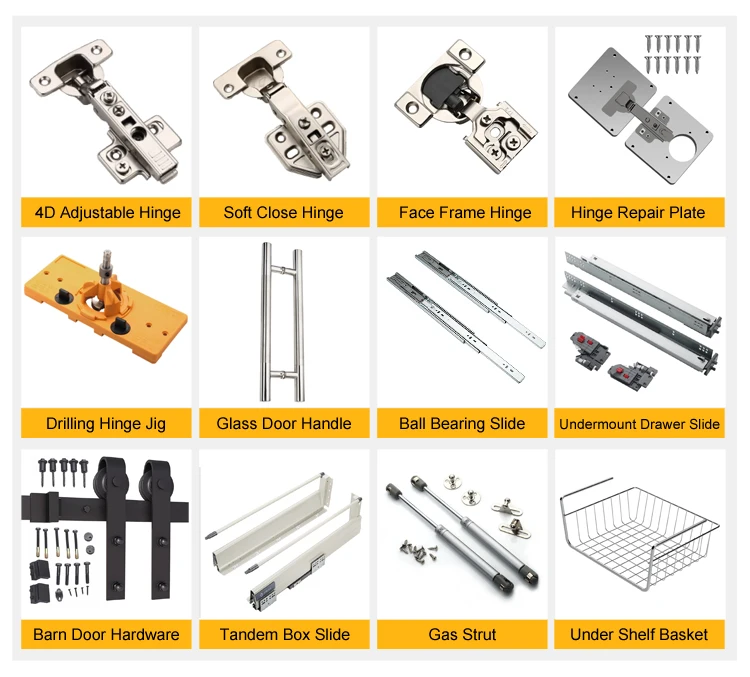 4D Adjustable Hinge

Soft Close Hinge

Face Frame Hinge

Hinge Repair Plate

Drilling Hinge Jig

Glass Door Handle

Ball Bearing Slide

Undermount Drawer Slide

Barn Door Hardware

Tandem Box Slide

Gas Strut

Under Shelf Basket