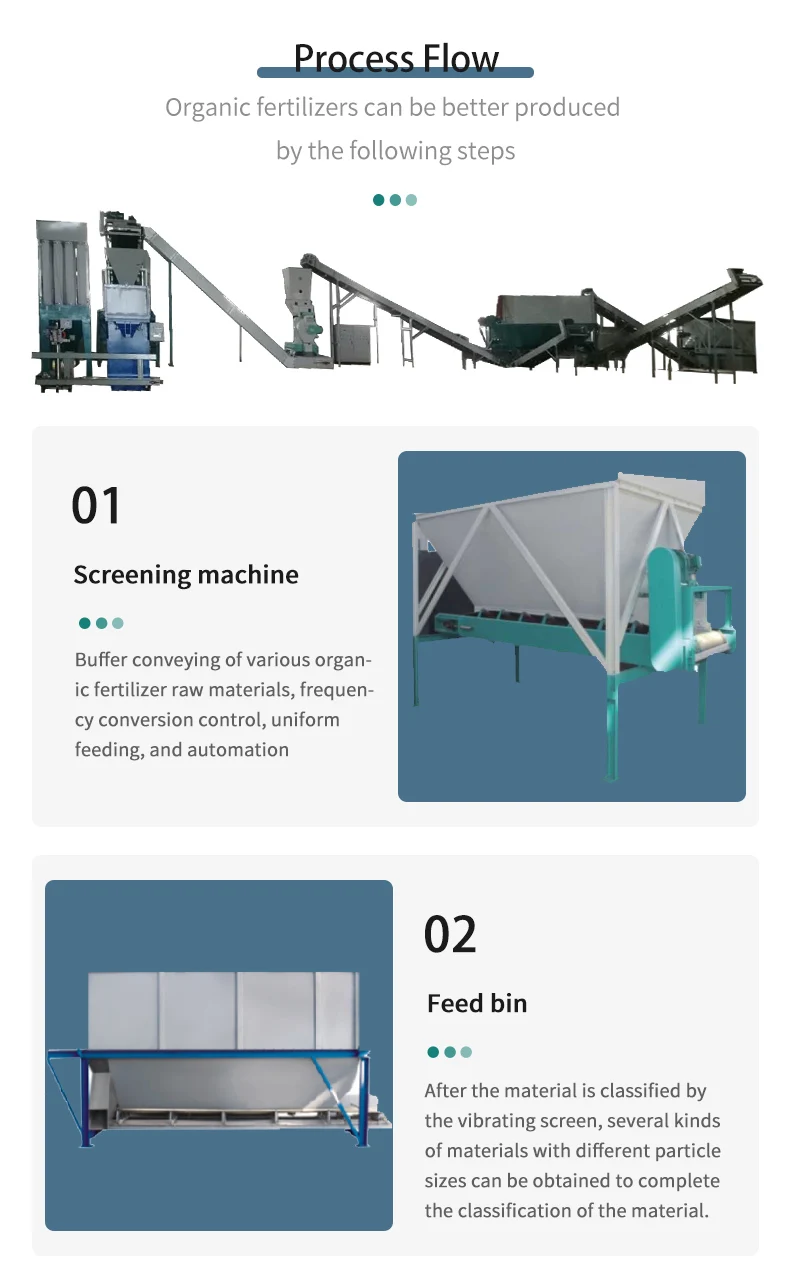 Process Flow

Organic fertilizers can be better produced by the following steps

01

Screening machine

Buffer conveying of various organic fertilizer raw materials, frequency conversion control, uniform feeding, and automation

02

Feed bin

After the material is classified by the vibrating screen, several kinds of materials with different particle sizes can be obtained to complete the classification of the material.