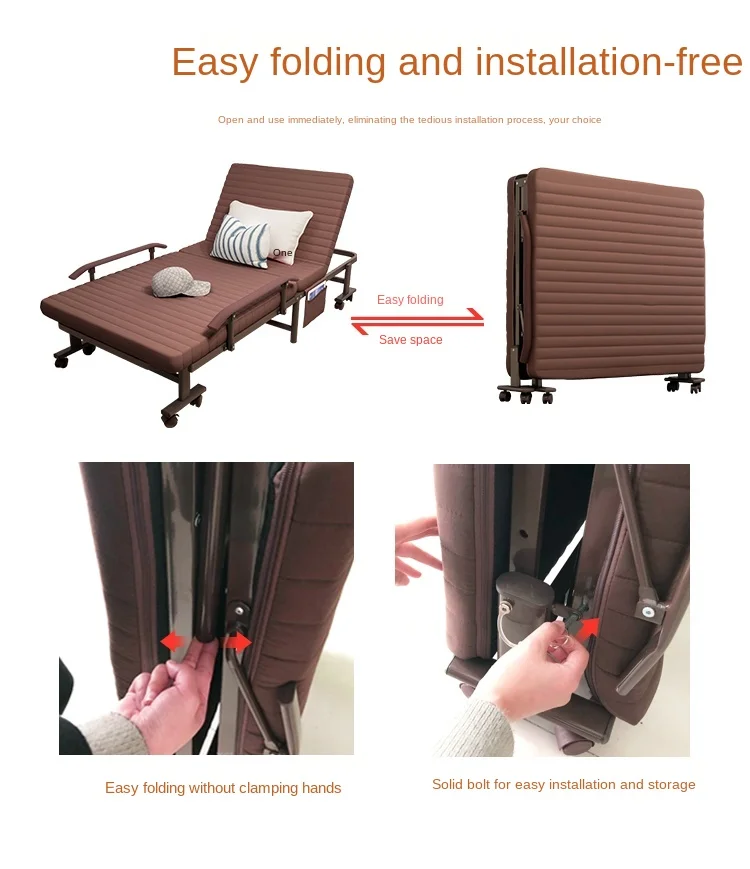 Easy folding and installation-free

Open and use immediately, eliminating the tedious installation process, your choice

One

Easy folding

Save space

Easy folding without clamping hands

Solid bolt for easy installation and storage