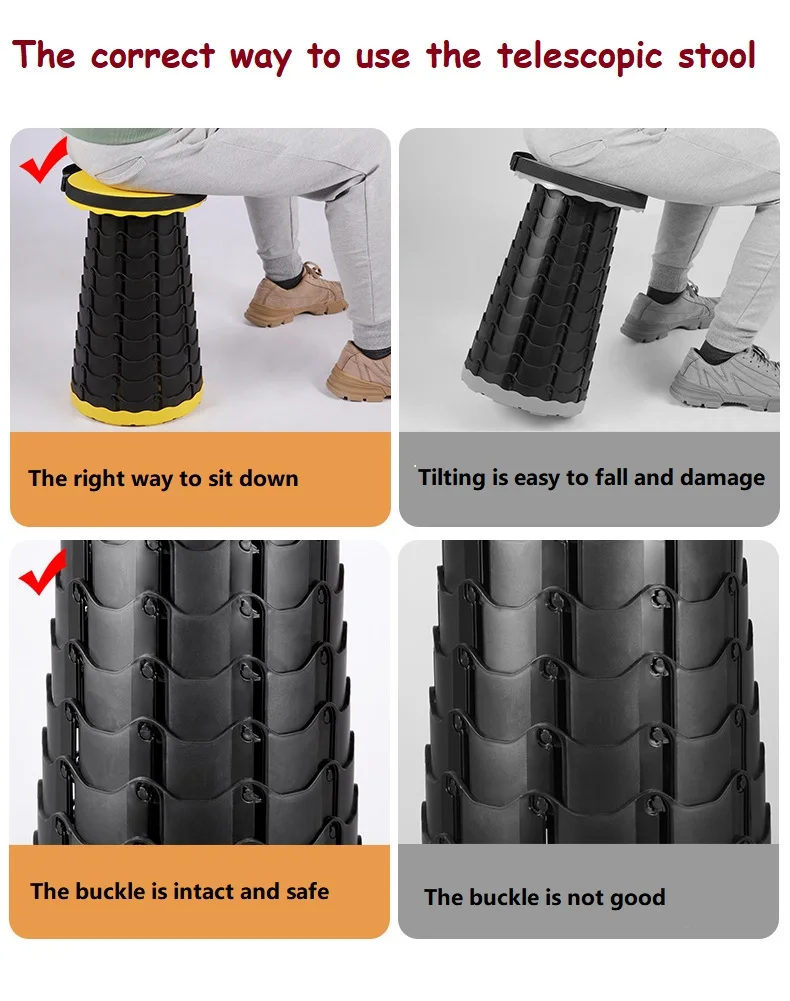 The correct way to use the telescopic stool

The right way to sit down

Tilting is easy to fall and damage

The buckle is intact and safe

The buckle is not good