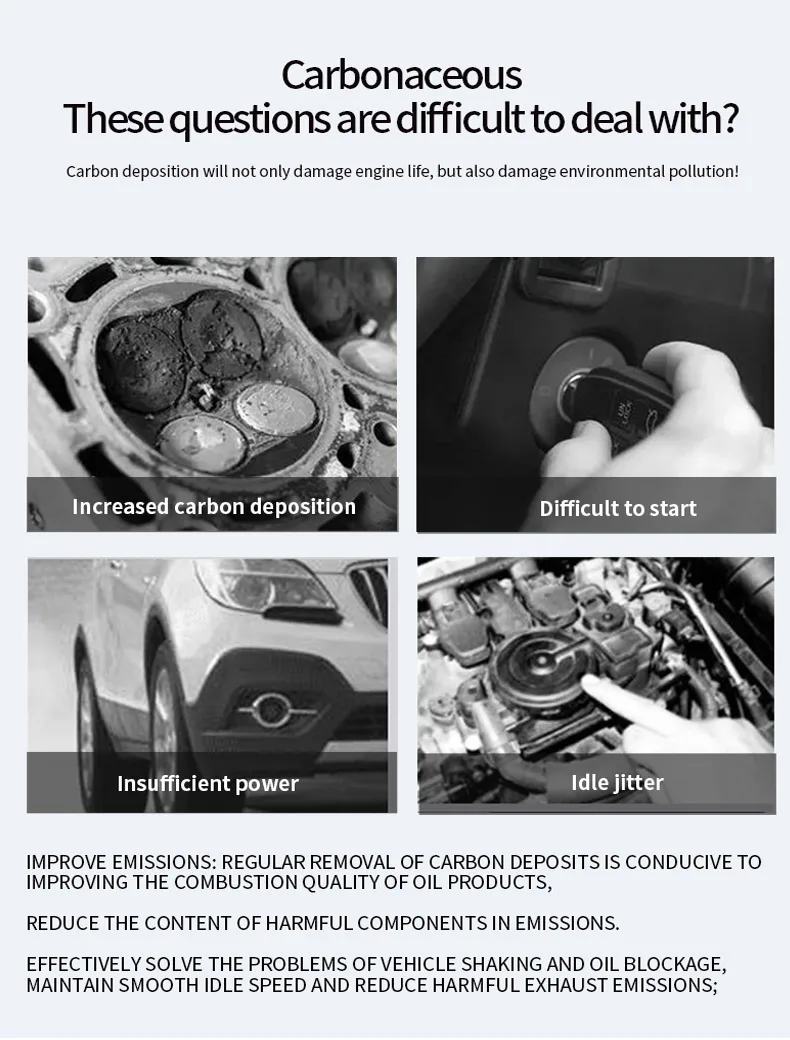 Carbonaceous
These questions are difficult to deal with?

Carbon deposition will not only damage engine life, but also damage environmental pollution!

Increased carbon deposition

Difficult to start

Insufficient power

Idle jitter

IMPROVE EMISSIONS: REGULAR REMOVAL OF CARBON DEPOSITS IS CONDUCIVE TO IMPROVING THE COMBUSTION QUALITY OF OIL PRODUCTS,

REDUCE THE CONTENT OF HARMFUL COMPONENTS IN EMISSIONS.

EFFECTIVELY SOLVE THE PROBLEMS OF VEHICLE SHAKING AND OIL BLOCKAGE, MAINTAIN SMOOTH IDLE SPEED AND REDUCE HARMFUL EXHAUST EMISSIONS;