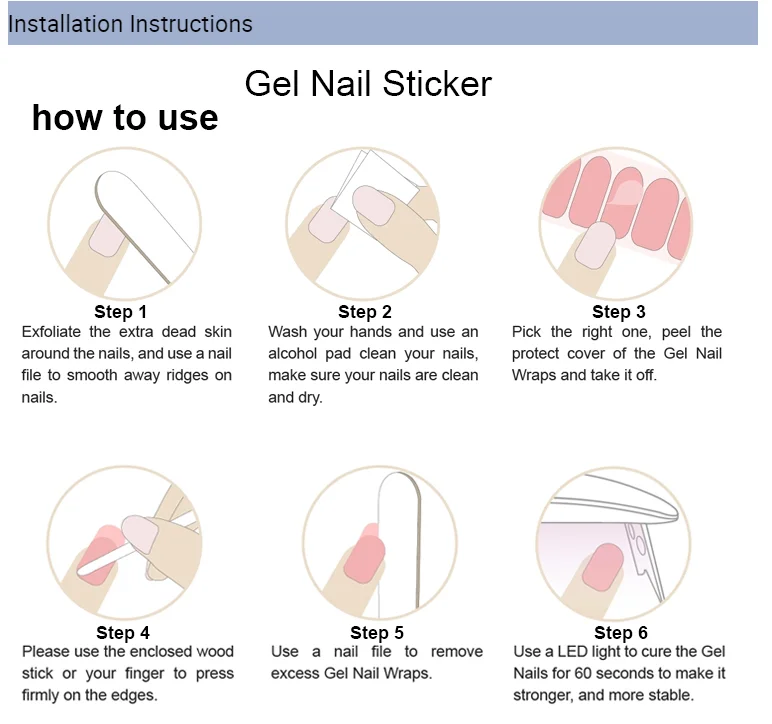 Installation Instructions

Gel Nail Sticker

how to use

Step 1
Exfoliate the extra dead skin around the nails, and use a nail file to smooth away ridges on nails.

Step 2
Wash your hands and use an alcohol pad clean your nails, make sure your nails are clean and dry.

Step 3
Pick the right one, peel the protect cover of the Gel Nail Wraps and take it off.

Step 4
Please use the enclosed wood stick or your finger to press firmly on the edges.

Step 5
Use a nail file to remove excess Gel Nail Wraps.

Step 6
Use a LED light to cure the Gel Nails for 60 seconds to make it stronger, and more stable.