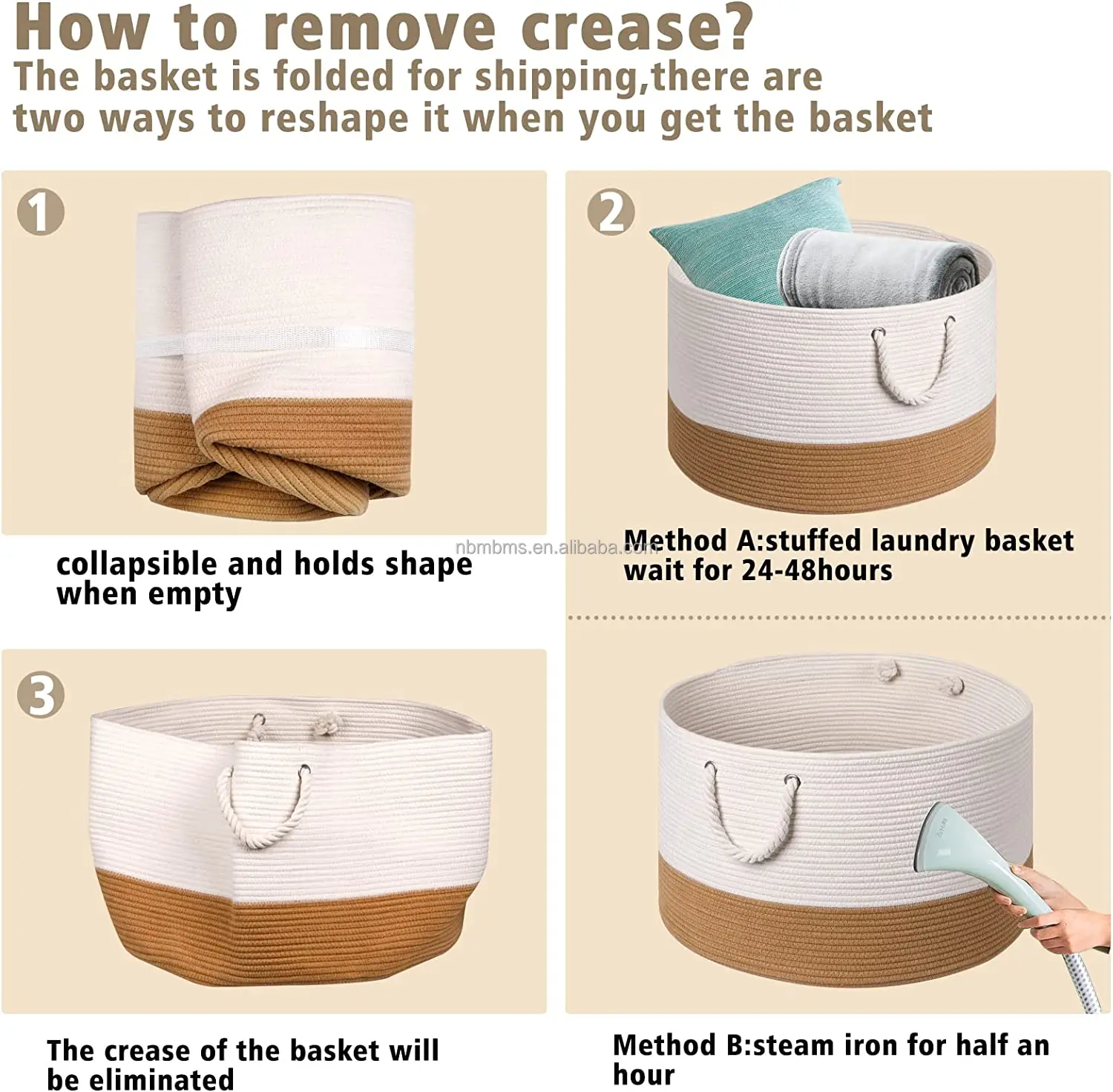 How to remove crease?
The basket is folded for shipping,there are two ways to reshape it when you get the basket

1

collapsible and holds shape when empty

2

Method A:stuffed laundry basket wait for 24-48hours

nbmbms.en.alibaba.com

3

The crease of the basket will be eliminated

Method B:steam iron for half an hour