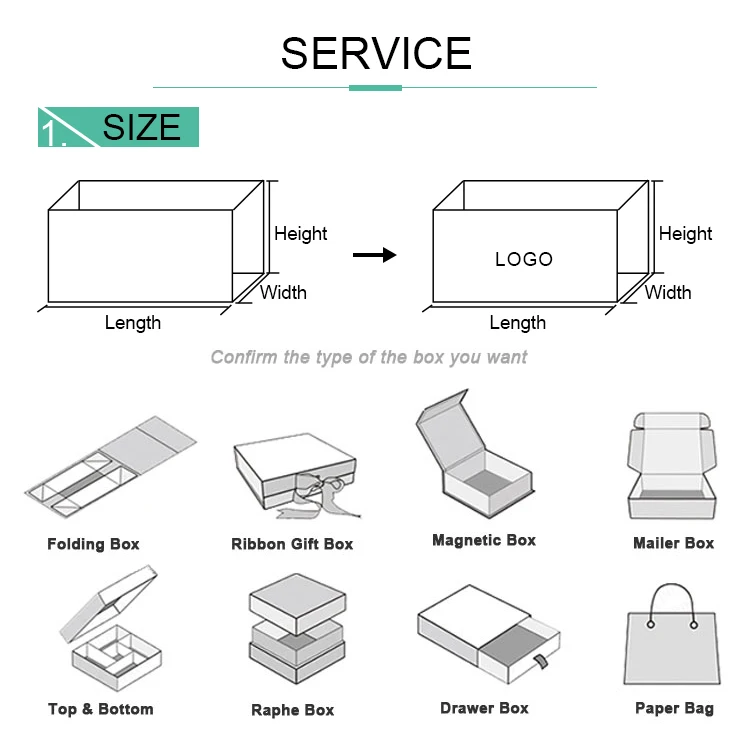 SERVICE

1. SIZE

Height
Width
Length

LOGO
Height
Width
Length

Confirm the type of the box you want

Folding Box
Ribbon Gift Box
Magnetic Box
Mailer Box

Top & Bottom
Raphe Box
Drawer Box
Paper Bag