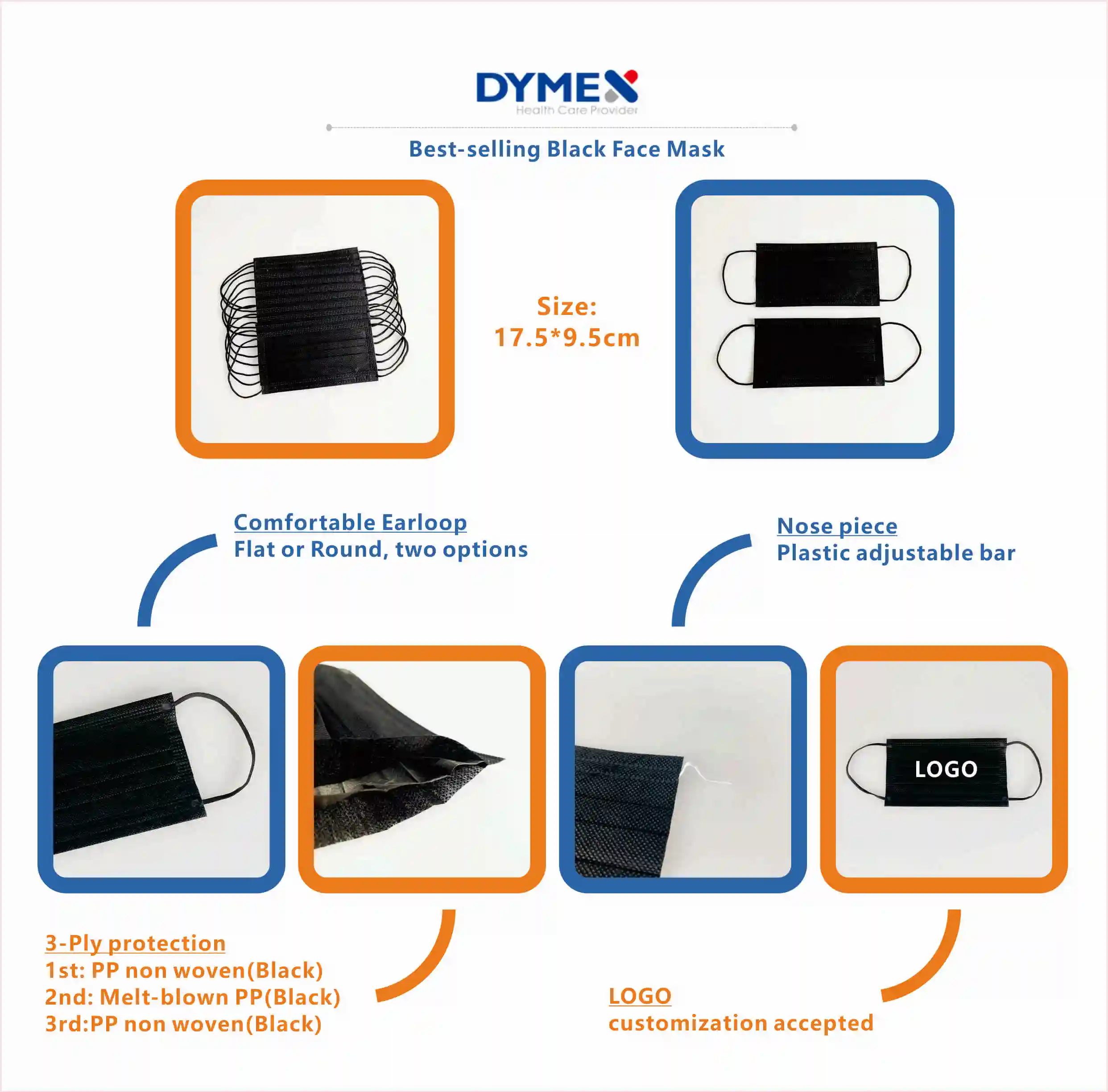 DYMEX
Health Care Provider

Best-selling Black Face Mask

Size:
17.5*9.5cm

Comfortable Earloop
Flat or Round, two options

Nose piece
Plastic adjustable bar

LOGO

3-Ply protection
1st: PP non woven(Black)
2nd: Melt-blown PP(Black)
3rd:PP non woven(Black)

LOGO
customization accepted