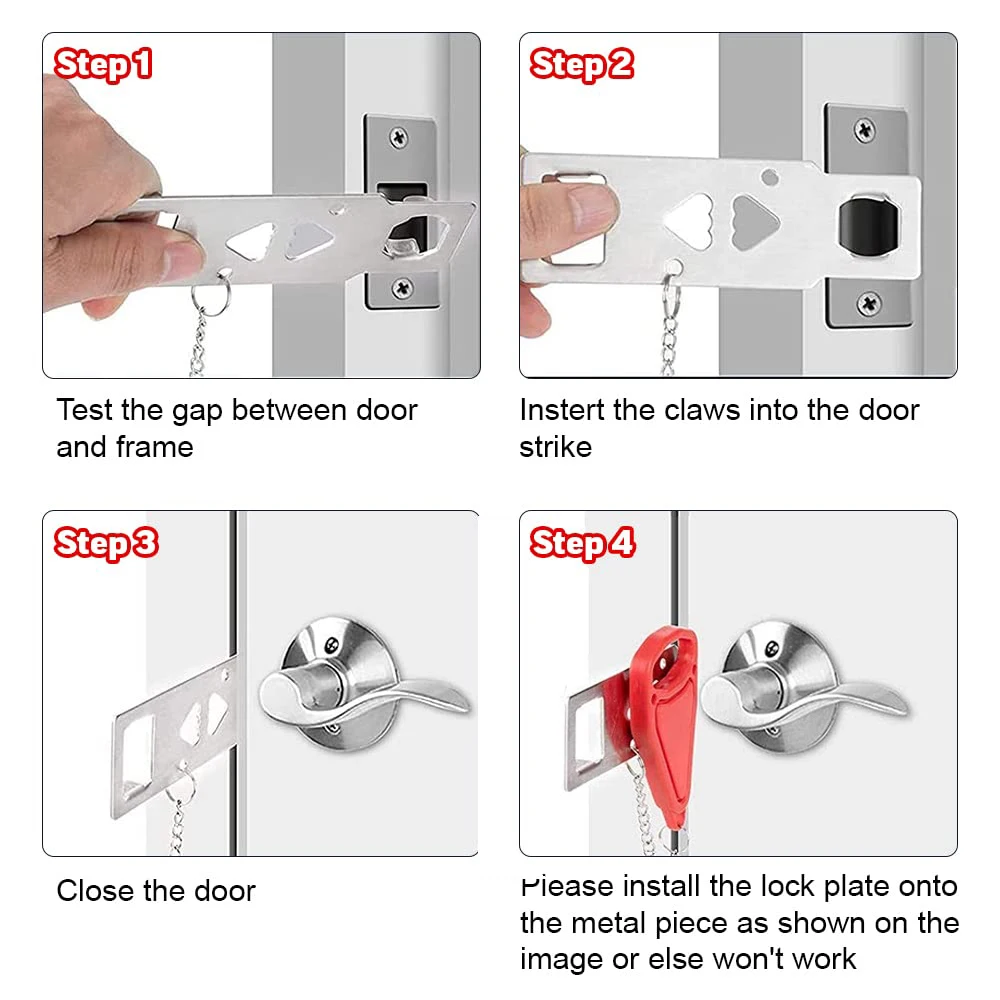 Step1

Test the gap between door and frame

Step2

Instert the claws into the door strike

Step3

Close the door

Step4

Please install the lock plate onto the metal piece as shown on the image or else won't work