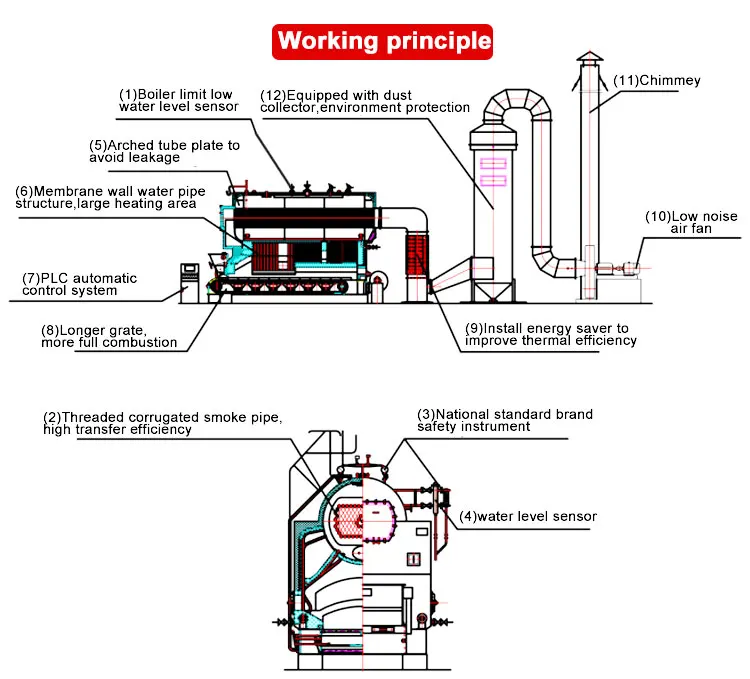 Working principle

(1)Boiler limit low water level sensor

(12)Equipped with dust collector,environment protection

(11)Chimmey

(5)Arched tube plate to avoid leakage

(6)Membrane wall water pipe structure,large heating area

(10)Low noise air fan

(7)PLC automatic control system

(8)Longer grate, more full combustion

(9)Install energy saver to improve thermal efficiency

(2)Threaded corrugated smoke pipe, high transfer efficiency

(3)National standard brand safety instrument

(4)water level sensor