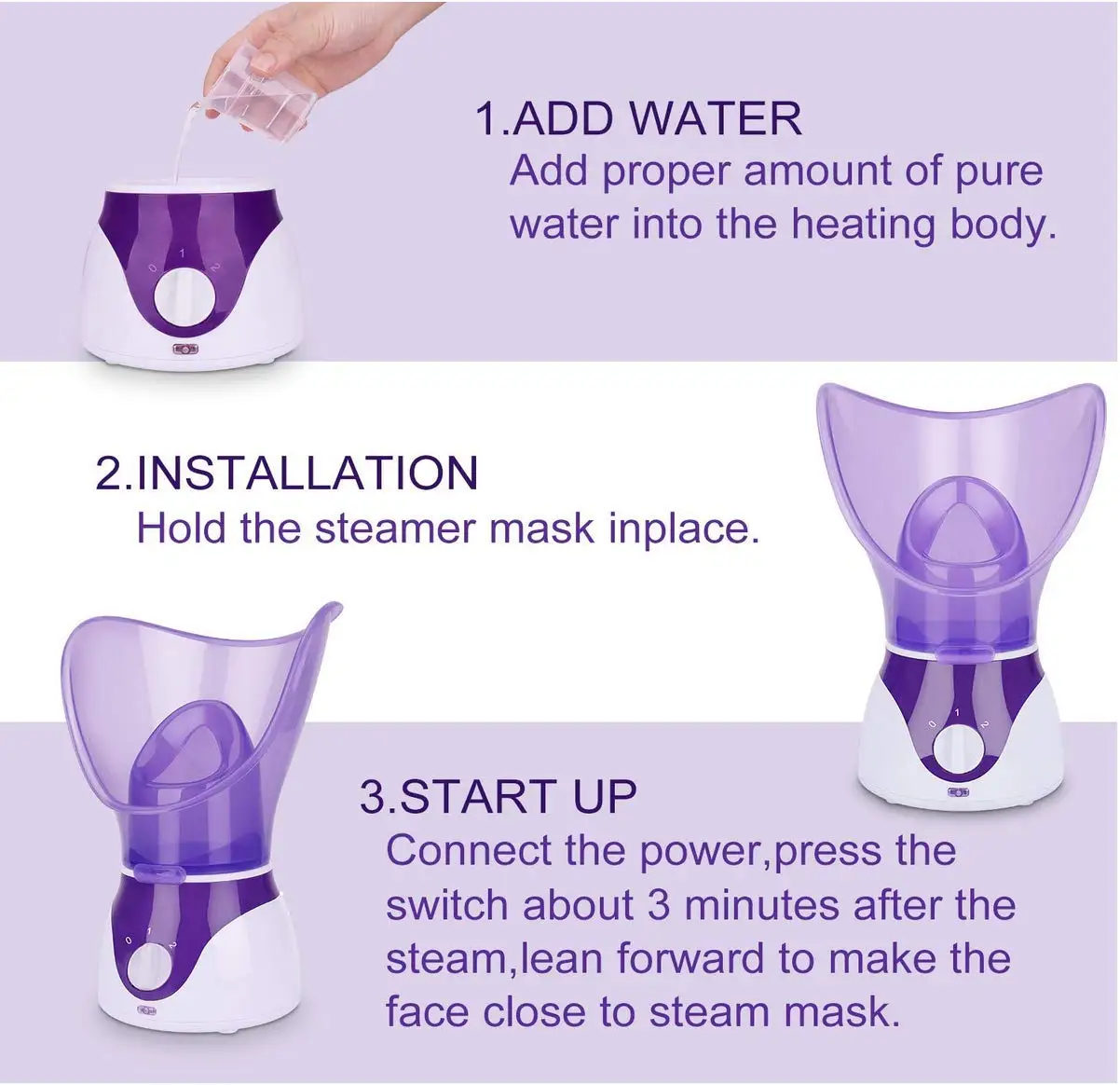 1.ADD WATER
Add proper amount of pure water into the heating body.

0 1 2

2.INSTALLATION
Hold the steamer mask inplace.

0 1 2

3.START UP
Connect the power,press the switch about 3 minutes after the steam,lean forward to make the face close to steam mask.

0 1 2