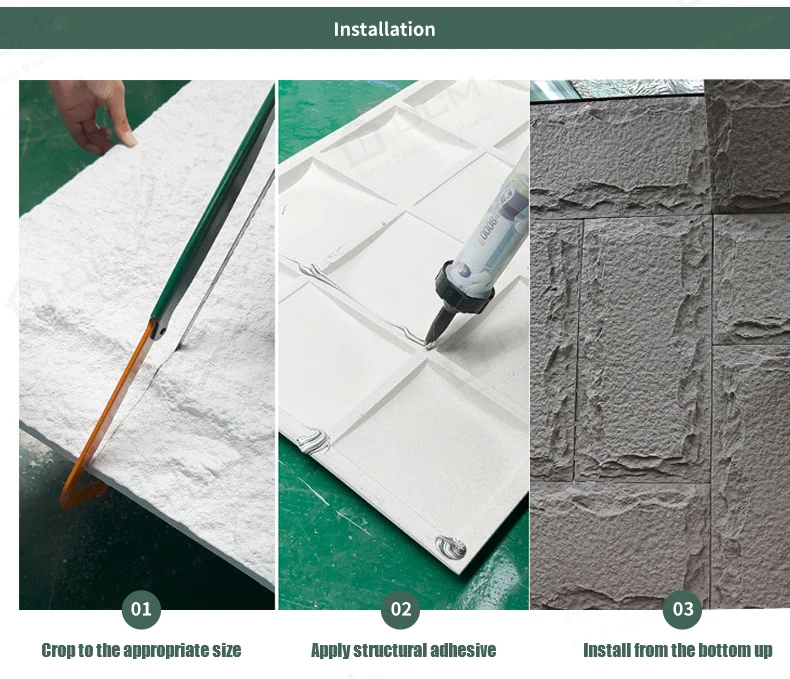 Installation

01
Crop to the appropriate size

02
Apply structural adhesive

03
Install from the bottom up