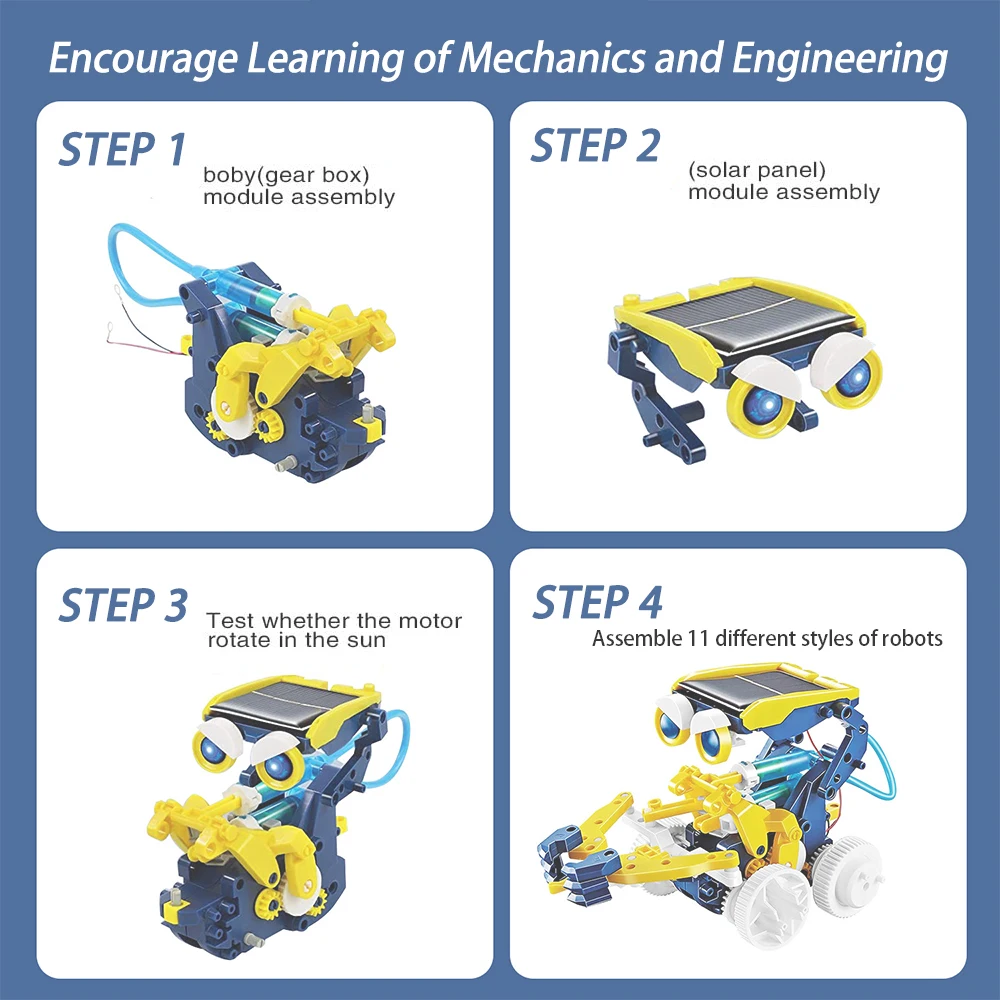 Encourage Learning of Mechanics and Engineering

STEP 1
boby(gear box)
module assembly

STEP 2
(solar panel)
module assembly

STEP 3
Test whether the motor rotate in the sun

STEP 4
Assemble 11 different styles of robots