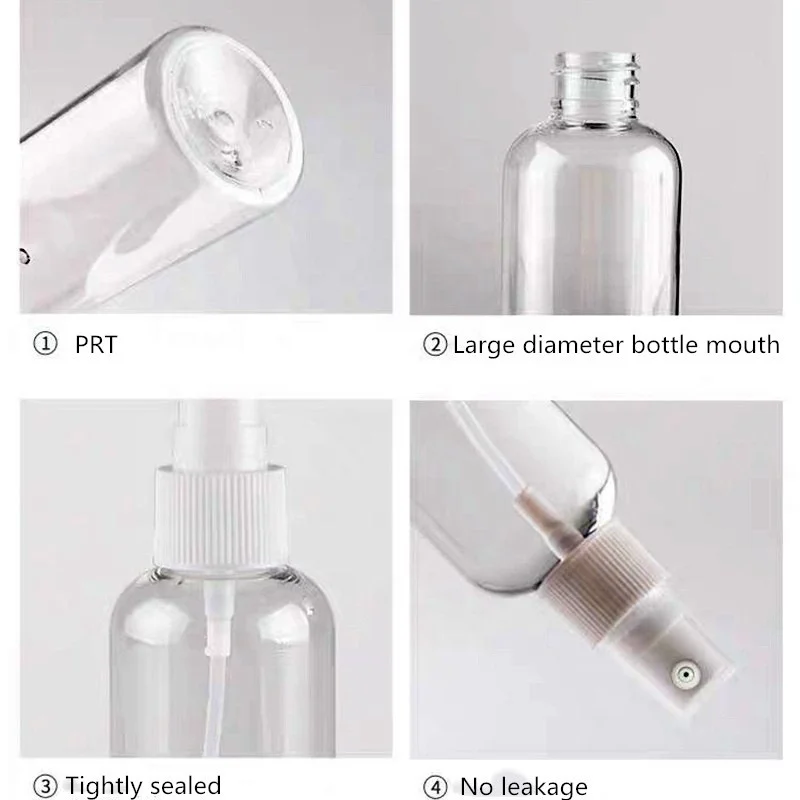 ① PRT

② Large diameter bottle mouth

③ Tightly sealed

④ No leakage