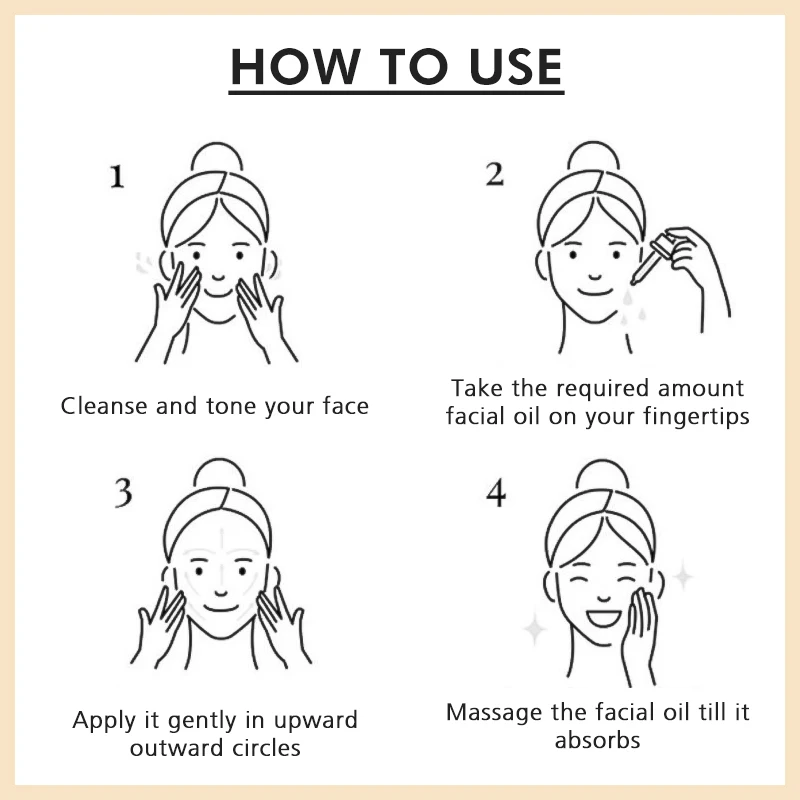 HOW TO USE

1

Cleanse and tone your face

2

Take the required amount facial oil on your fingertips

3

Apply it gently in upward outward circles

4

Massage the facial oil till it absorbs