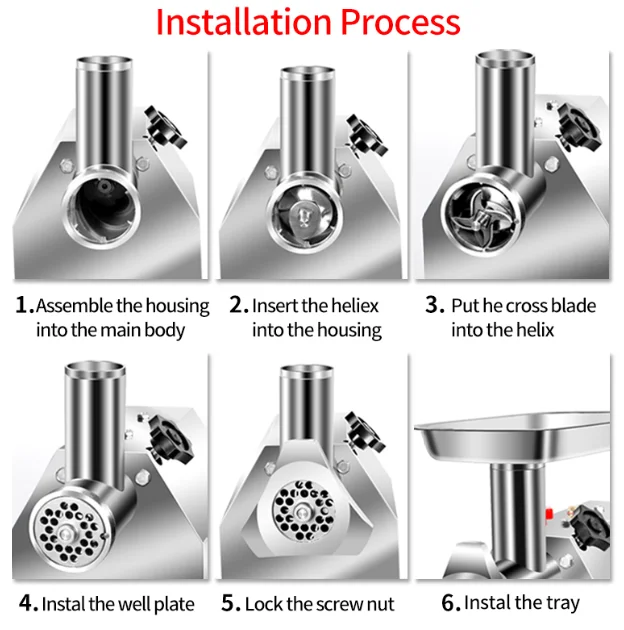 Installation Process

1. Assemble the housing into the main body

2. Insert the heliex into the housing

3. Put he cross blade into the helix

4. Instal the well plate

5. Lock the screw nut

6. Instal the tray