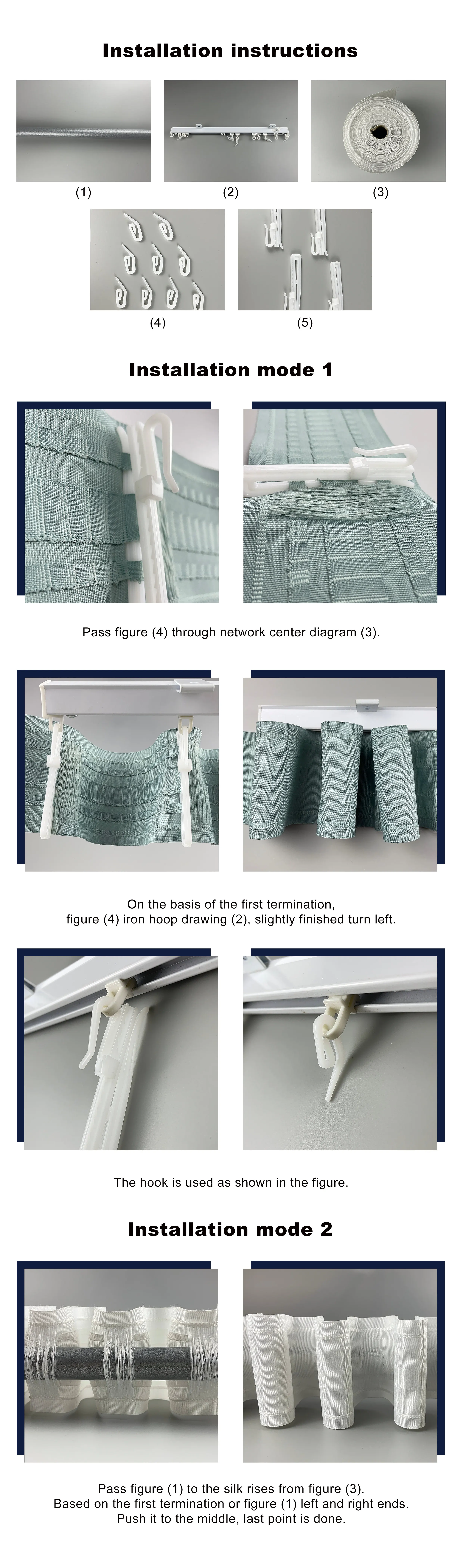 Installation instructions

(1)

(2)

(3)

(4)

(5)

Installation mode 1

Pass figure (4) through network center diagram (3).

On the basis of the first termination, figure (4) iron hoop drawing (2), slightly finished turn left.

The hook is used as shown in the figure.

Installation mode 2

Pass figure (1) to the silk rises from figure (3). Based on the first termination or figure (1) left and right ends. Push it to the middle, last point is done.