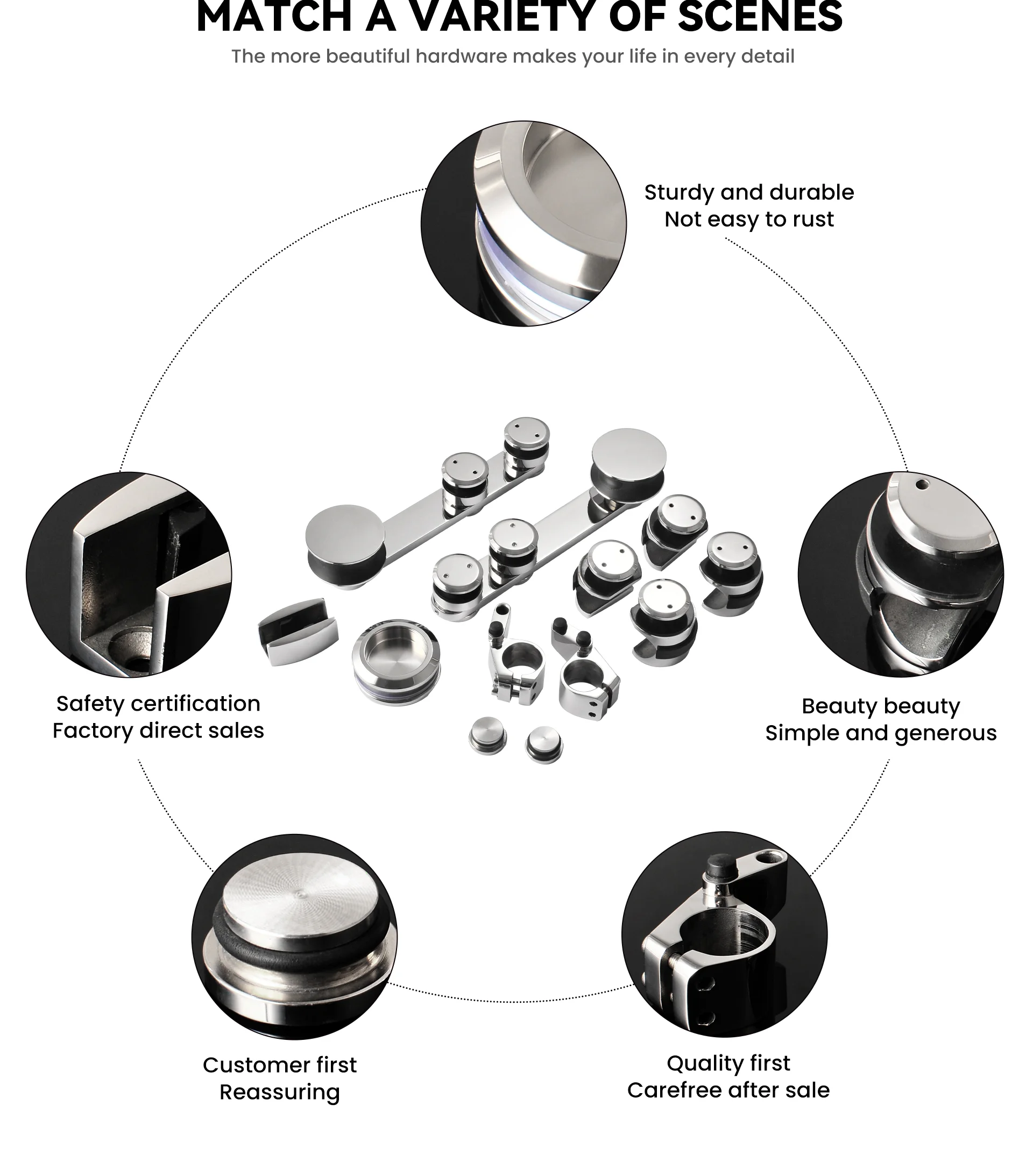 MATCH A VARIETY OF SCENES

The more beautiful hardware makes your life in every detail

Sturdy and durable
Not easy to rust

Safety certification
Factory direct sales

Beauty beauty
Simple and generous

Customer first
Reassuring

Quality first
Carefree after sale