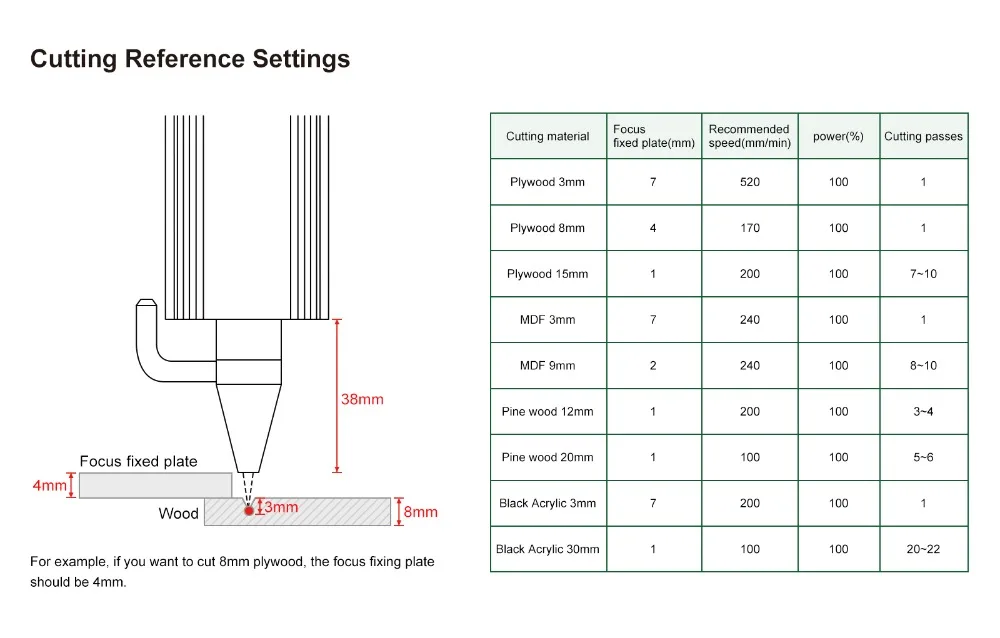 Cutting Reference Settings

38mm

Focus fixed plate

4mm

Wood

3mm

8mm

For example, if you want to cut 8mm plywood, the focus fixing plate should be 4mm.

| Cutting material | Focus fixed plate(mm) | Recommended speed(mm/min) | power(%) | Cutting passes |
|---|---|---|---|---|
| Plywood 3mm | 7 | 520 | 100 | 1 |
| Plywood 8mm | 4 | 170 | 100 | 1 |
| Plywood 15mm | 1 | 200 | 100 | 7~10 |
| MDF 3mm | 7 | 240 | 100 | 1 |
| MDF 9mm | 2 | 240 | 100 | 8~10 |
| Pine wood 12mm | 1 | 200 | 100 | 3~4 |
| Pine wood 20mm | 1 | 100 | 100 | 5~6 |
| Black Acrylic 3mm | 7 | 200 | 100 | 1 |
| Black Acrylic 30mm | 1 | 100 | 100 | 20~22 |